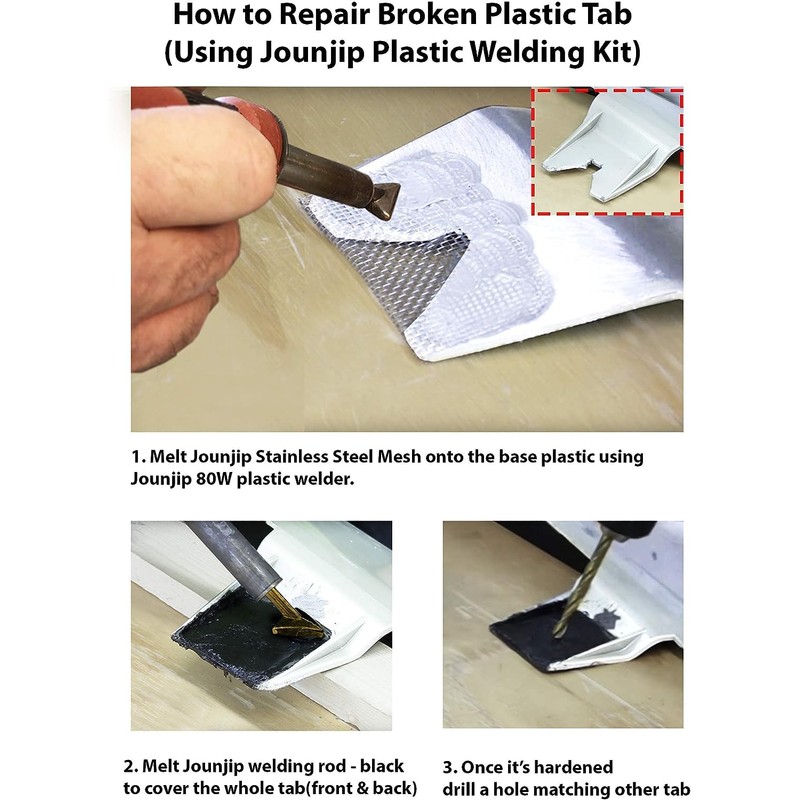 How to Repair Broken Plastic Tab
(Using Jounjip Plastic Welding Kit)

1. Melt Jounjip Stainless Steel Mesh onto the base plastic using Jounjip 80W plastic welder.

2. Melt Jounjip welding rod - black to cover the whole tab(front & back)

3. Once it's hardened drill a hole matching other tab