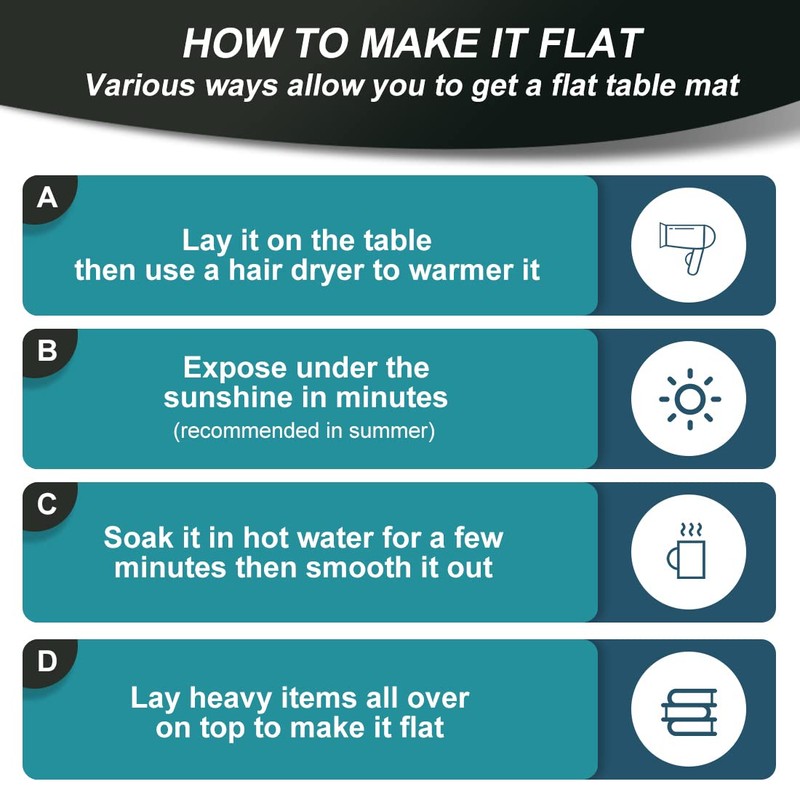 HOW TO MAKE IT FLAT
Various ways allow you to get a flat table mat

A
Lay it on the table then use a hair dryer to warmer it

B
Expose under the sunshine in minutes
(recommended in summer)

C
Soak it in hot water for a few minutes then smooth it out

D
Lay heavy items all over on top to make it flat