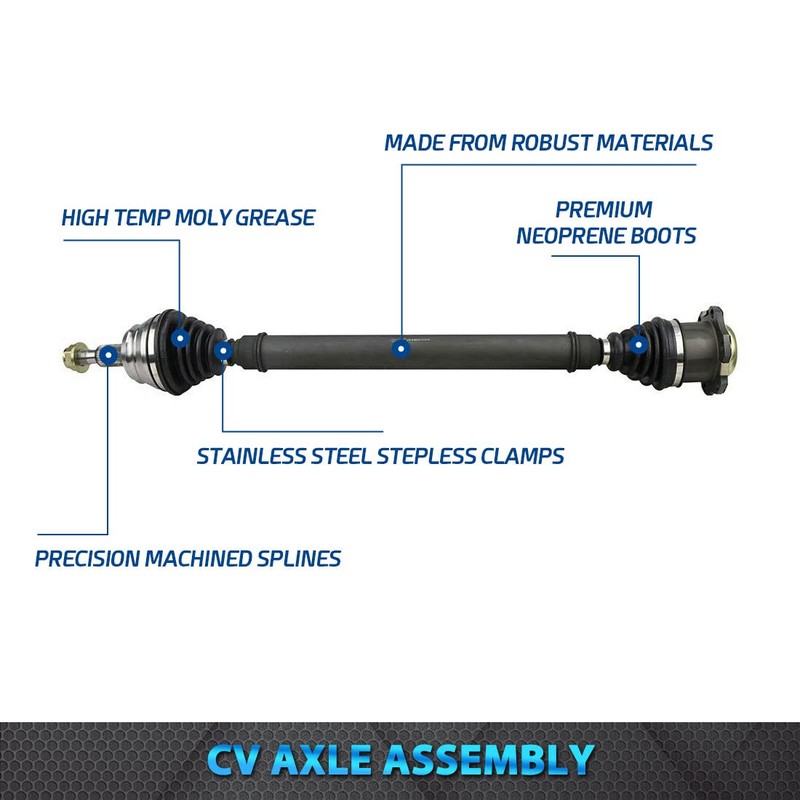 MADE FROM ROBUST MATERIALS

HIGH TEMP MOLY GREASE

PREMIUM NEOPRENE BOOTS

STAINLESS STEEL STEPLESS CLAMPS

PRECISION MACHINED SPLINES

CV AXLE ASSEMBLY