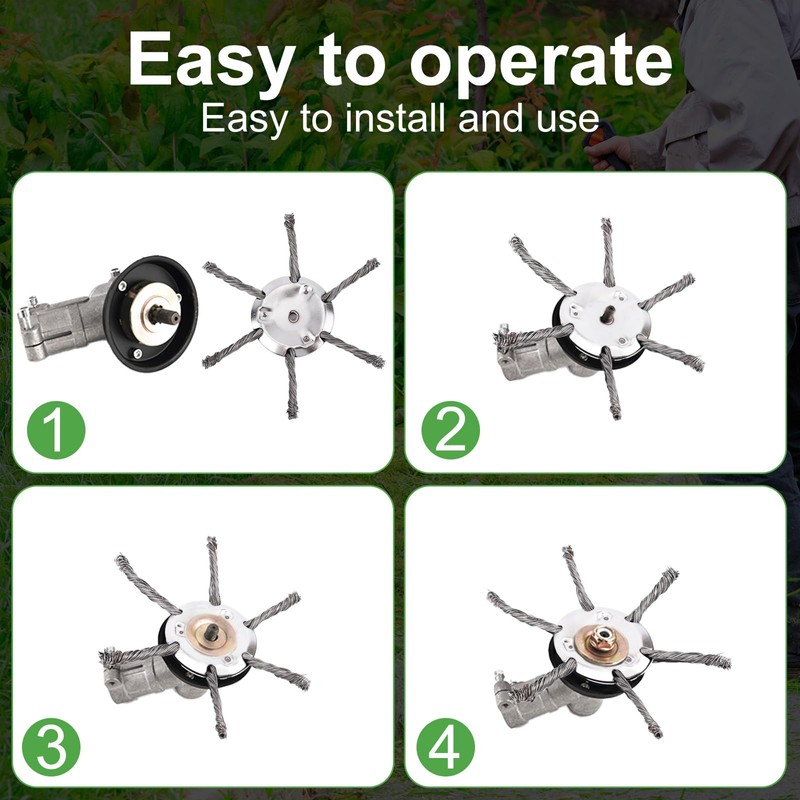 Easy to operate
Easy to install and use

1

2

3

4