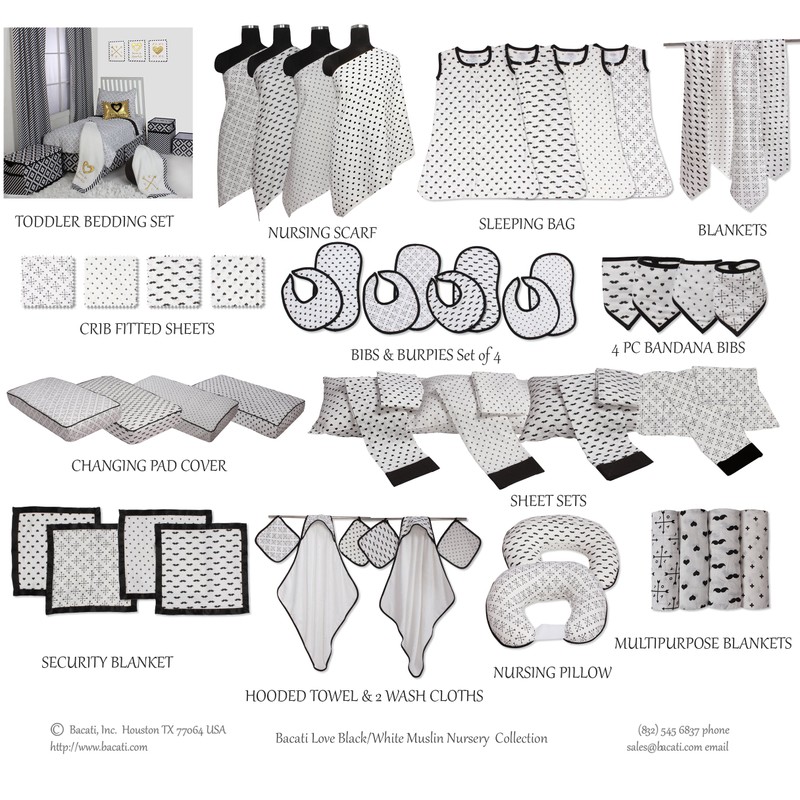 TODDLER BEDDING SET

NURSING SCARF

SLEEPING BAG

BLANKETS

CRIB FITTED SHEETS

BIBS & BURPIES Set of 4

4 PC BANDANA BIBS

CHANGING PAD COVER

SHEET SETS

SECURITY BLANKET

HOODED TOWEL & 2 WASH CLOTHS

NURSING PILLOW

MULTIPURPOSE BLANKETS

© Bacati, Inc. Houston TX 77064 USA
http://www.bacati.com

Bacati Love Black/White Muslin Nursery Collection

(832) 545 6837 phone
sales@bacati.com email