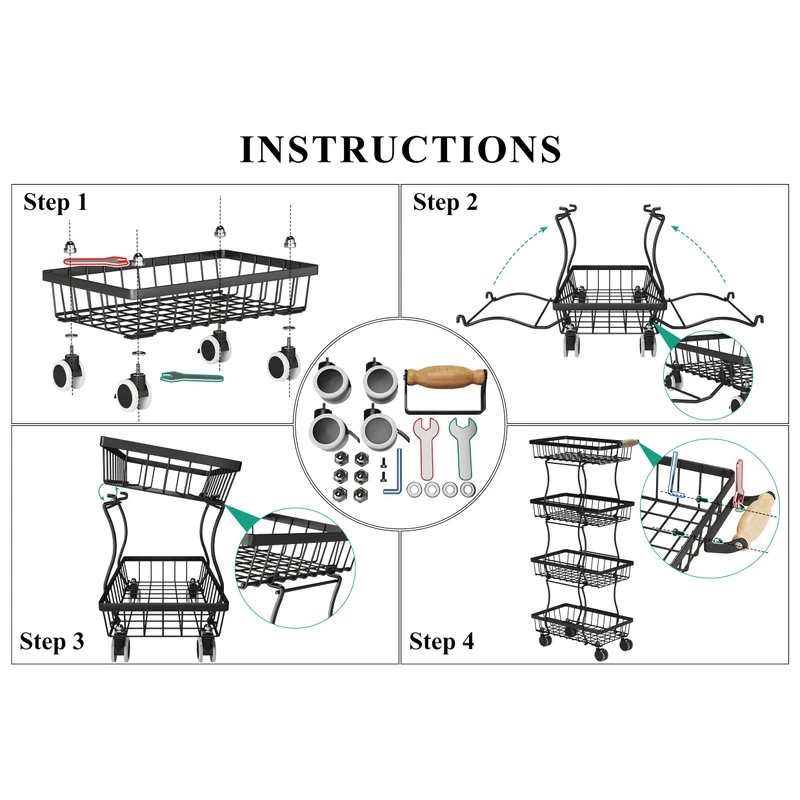 INSTRUCTIONS

Step 1

Step 2

Step 3

Step 4