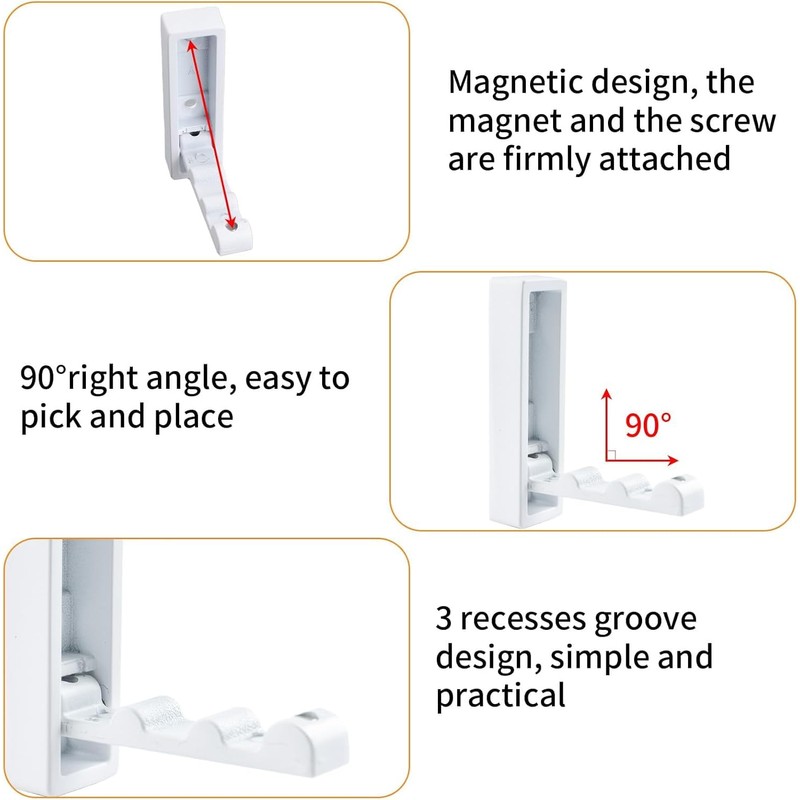 Magnetic design, the magnet and the screw are firmly attached

90°right angle, easy to pick and place

90°

3 recesses groove design, simple and practical