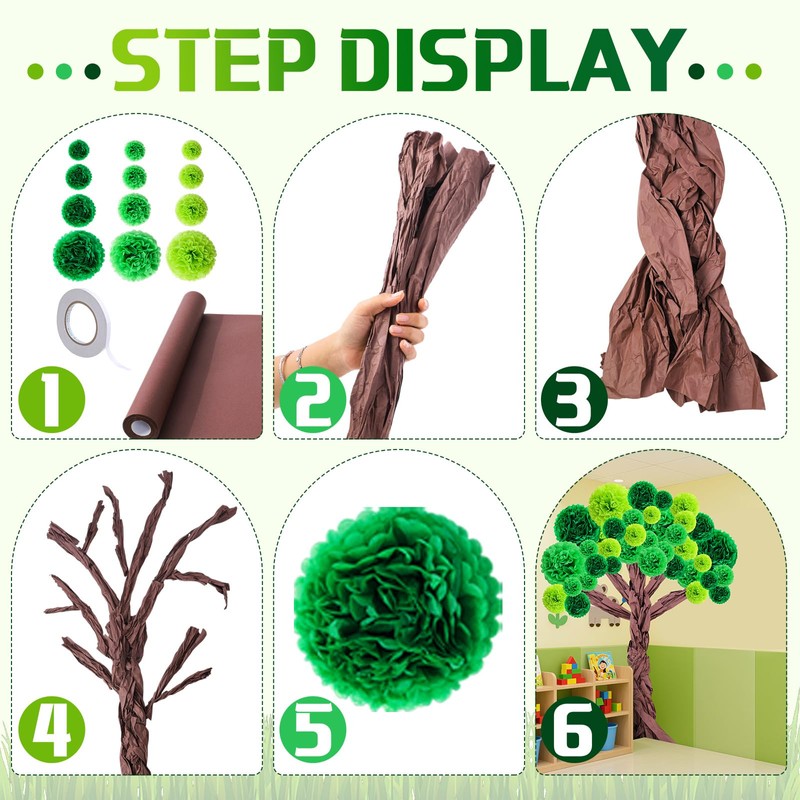 STEP DISPLAY

1

2

3

4

5

6