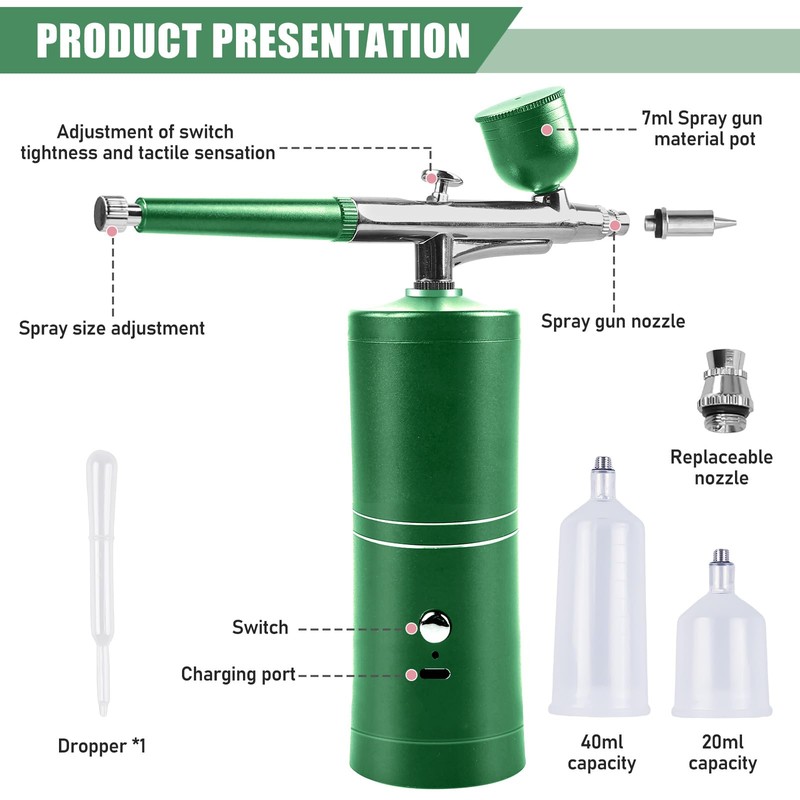 PRODUCT PRESENTATION

Adjustment of switch tightness and tactile sensation

7ml Spray gun material pot

Spray size adjustment

Spray gun nozzle

Replaceable nozzle

Switch

Charging port

Dropper *1

40ml capacity

20ml capacity