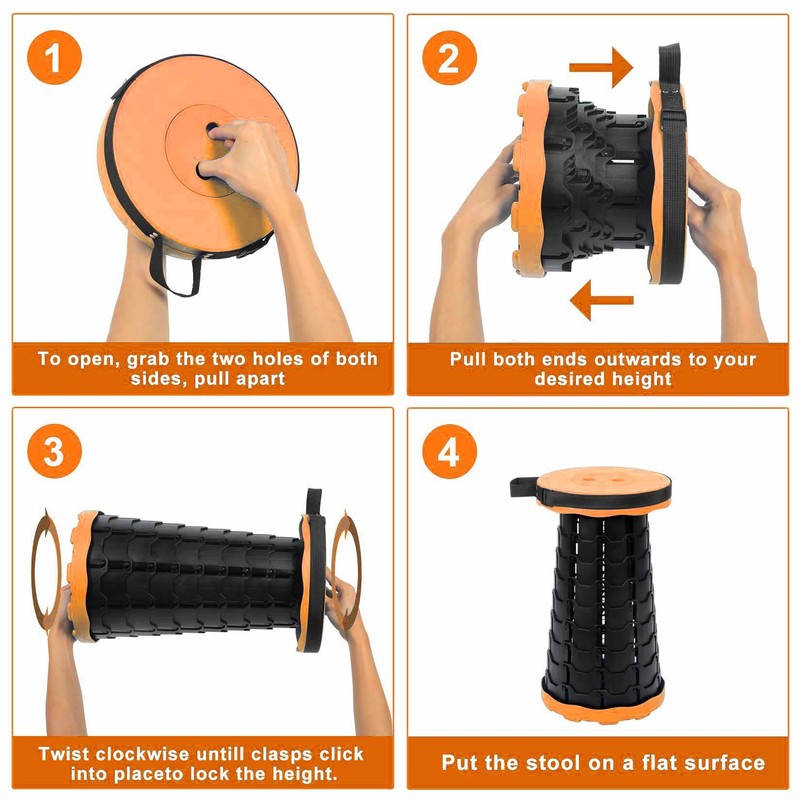 1

To open, grab the two holes of both sides, pull apart

2

Pull both ends outwards to your desired height

3

Twist clockwise untill clasps click into placeto lock the height.

4

Put the stool on a flat surface