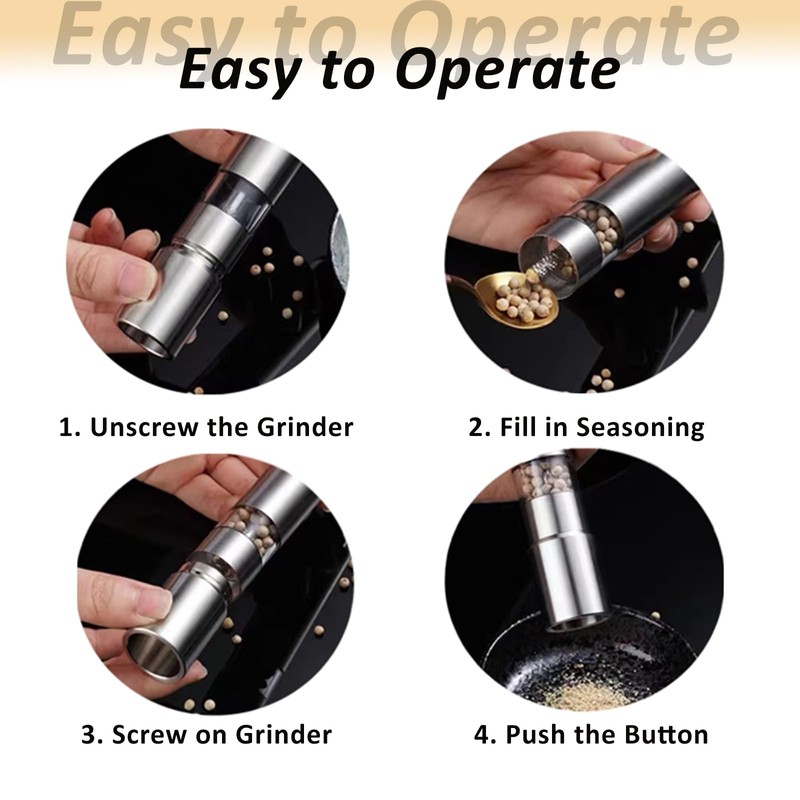 Easy to Operate

Easy to Operate

1. Unscrew the Grinder

2. Fill in Seasoning

3. Screw on Grinder

4. Push the Button