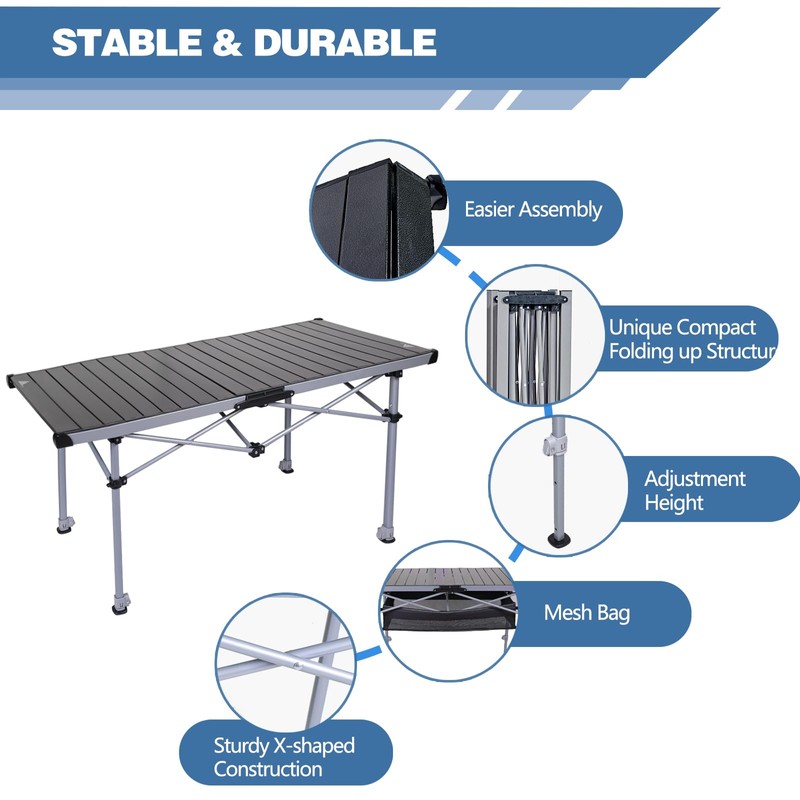 STABLE & DURABLE

Easier Assembly

Unique Compact Folding up Structur

Adjustment Height

Mesh Bag

Sturdy X-shaped Construction