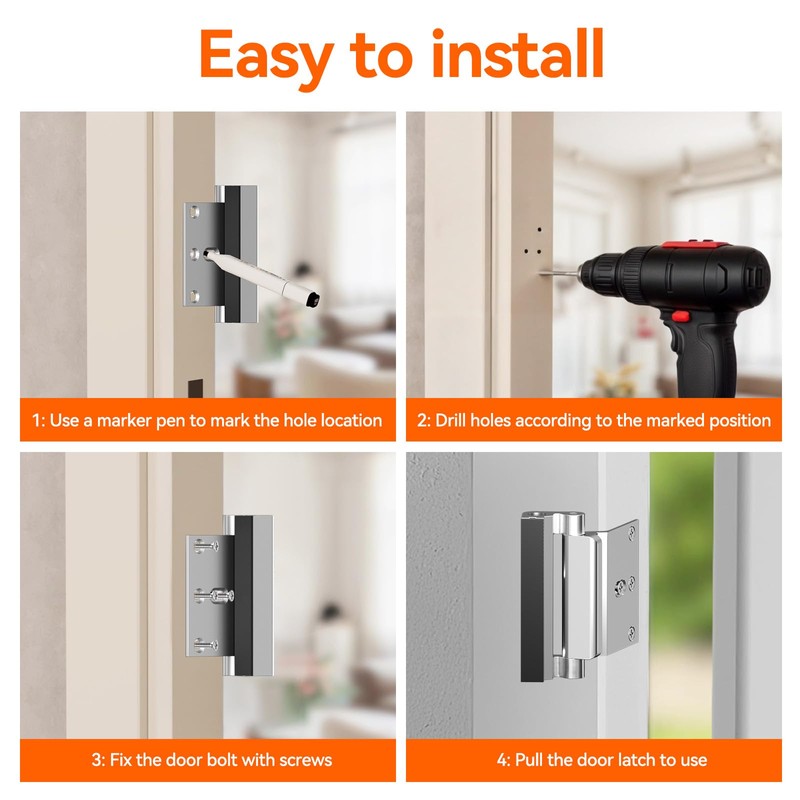 Easy to install

1: Use a marker pen to mark the hole location

2: Drill holes according to the marked position

3: Fix the door bolt with screws

4: Pull the door latch to use