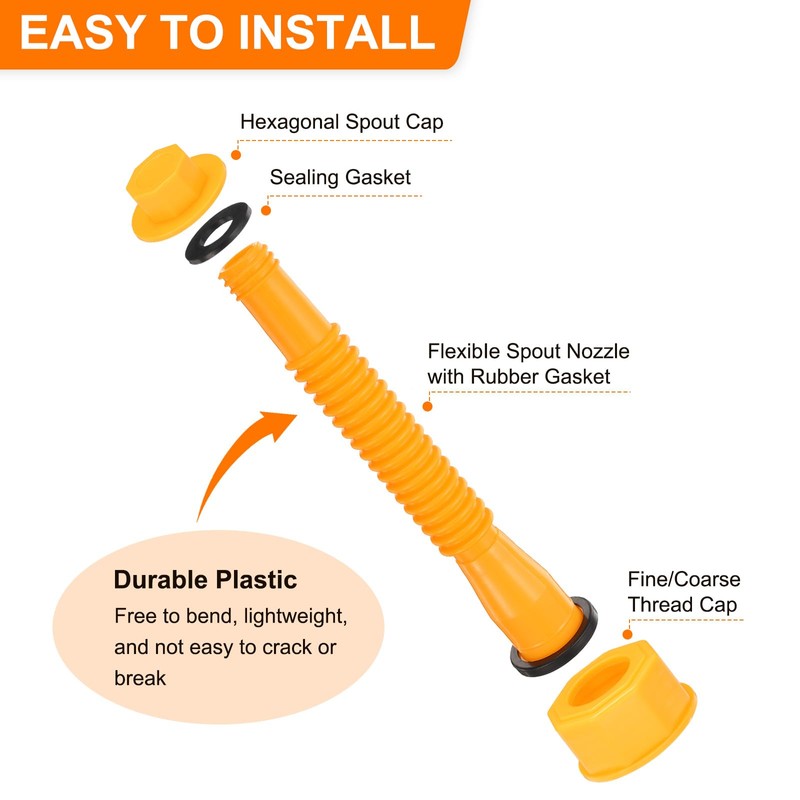 EASY TO INSTALL

Hexagonal Spout Cap

Sealing Gasket

Flexible Spout Nozzle with Rubber Gasket

Durable Plastic
Free to bend, lightweight, and not easy to crack or break

Fine/Coarse Thread Cap