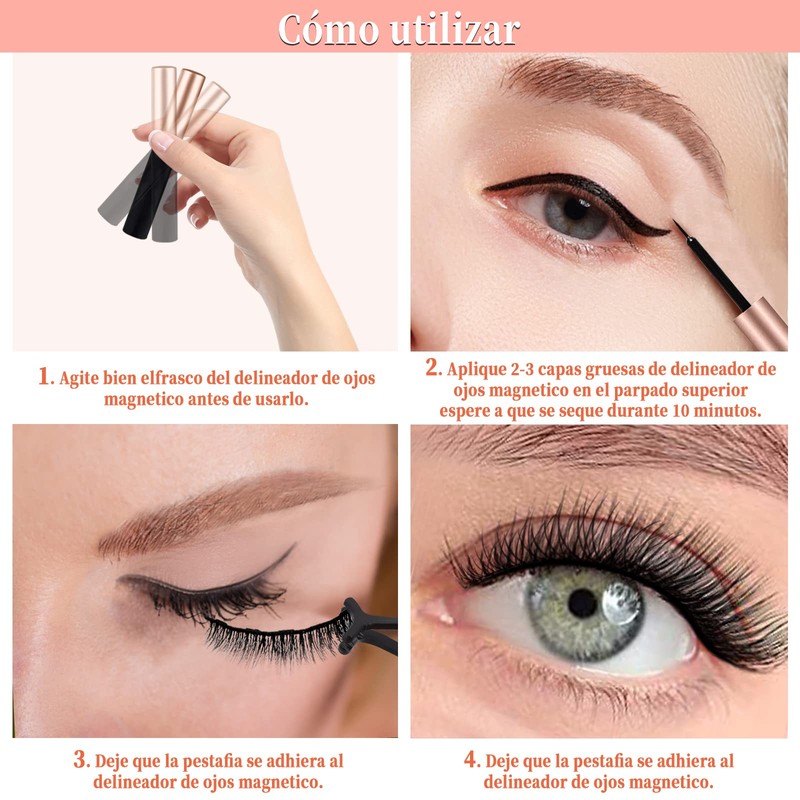 Cómo utilizar

1. Agite bien elfrasco del delineador de ojos magnetico antes de usarlo.

2. Aplique 2-3 capas gruesas de delineador de ojos magnetico en el parpado superior espere a que se seque durante 10 minutos.

3. Deje que la pestafia se adhiera al delineador de ojos magnetico.

4. Deje que la pestafia se adhiera al delineador de ojos magnetico.