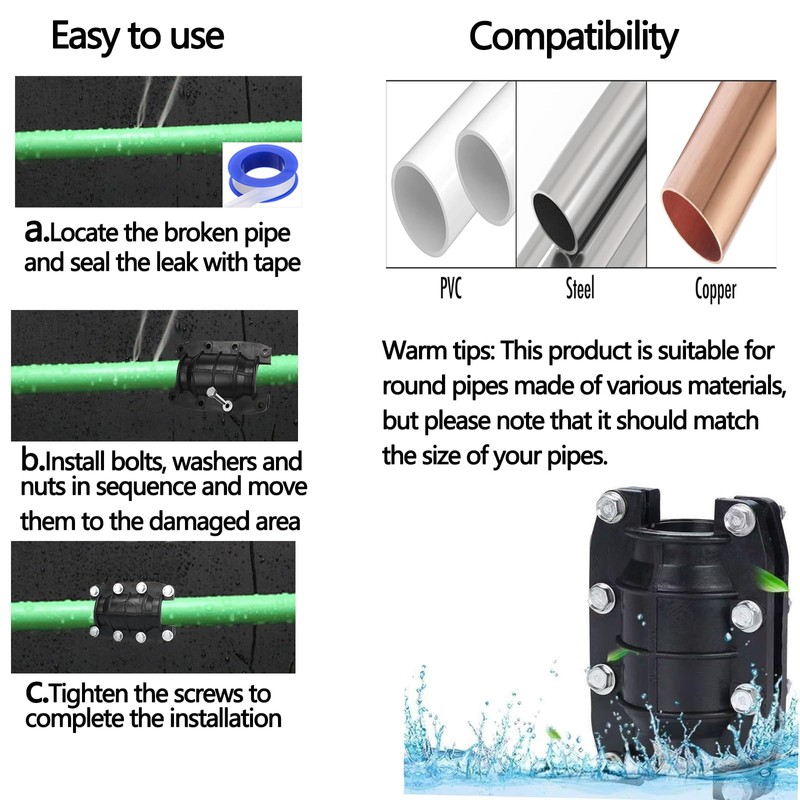 Easy to use

a.Locate the broken pipe and seal the leak with tape

b.Install bolts, washers and nuts in sequence and move them to the damaged area

c.Tighten the screws to complete the installation

Compatibility

PVC

Steel

Copper

Warm tips: This product is suitable for round pipes made of various materials, but please note that it should match the size of your pipes.