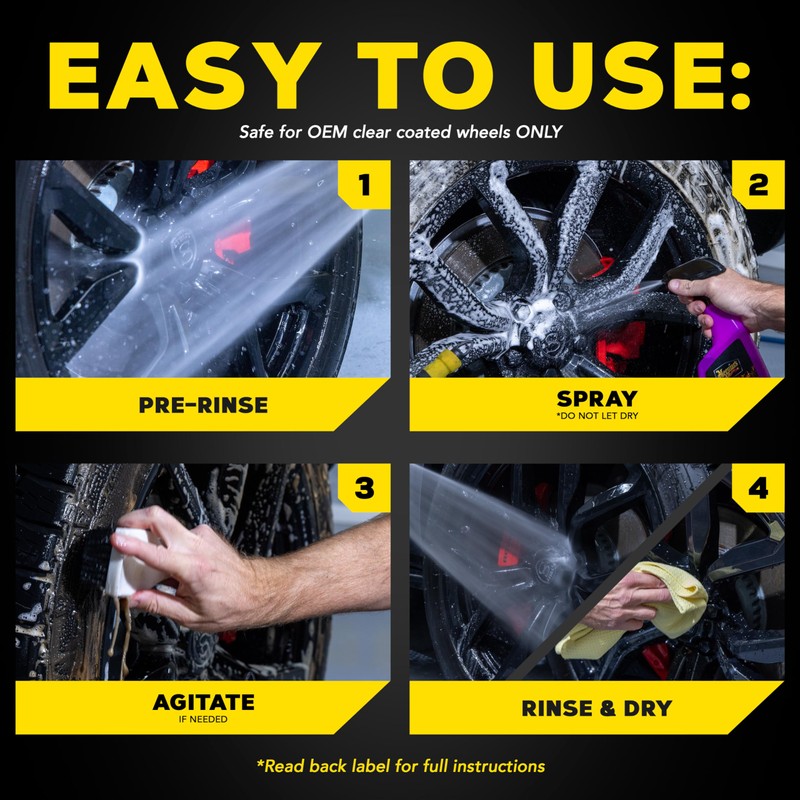 EASY TO USE:

Safe for OEM clear coated wheels ONLY

1

PRE-RINSE

2

SPRAY
*DO NOT LET DRY

3

AGITATE
IF NEEDED

4

RINSE & DRY

*Read back label for full instructions