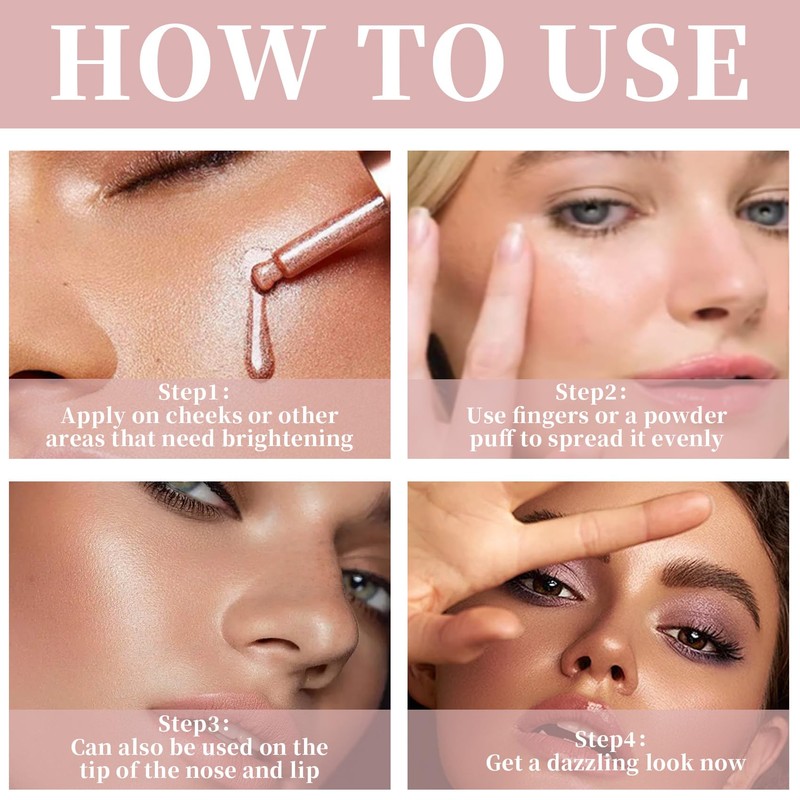 HOW TO USE

Step1:
Apply on cheeks or other areas that need brightening

Step2:
Use fingers or a powder puff to spread it evenly

Step3:
Can also be used on the tip of the nose and lip

Step4:
Get a dazzling look now