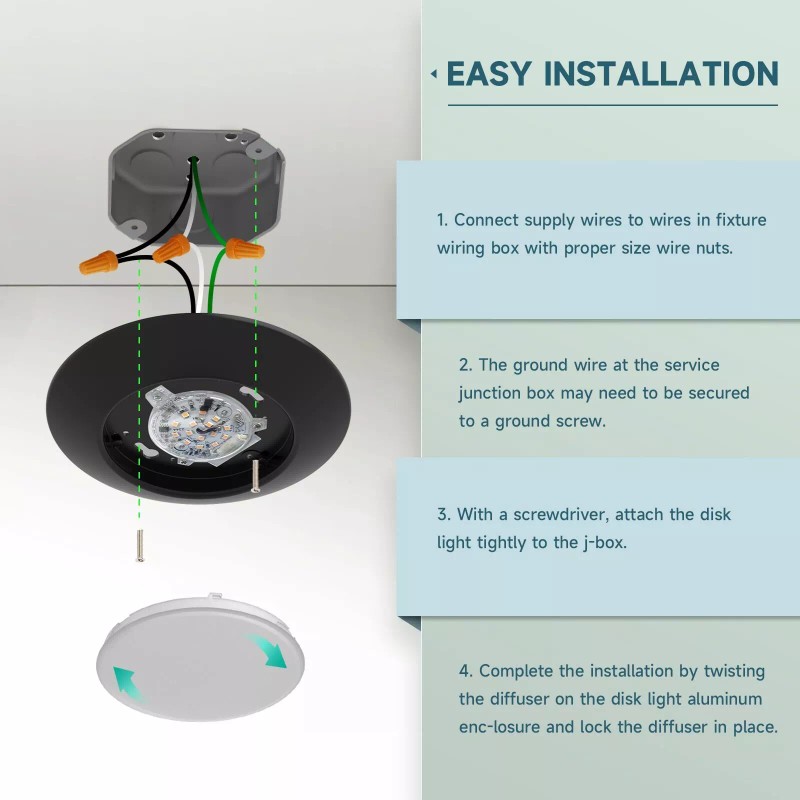 EASY INSTALLATION

1. Connect supply wires to wires in fixture wiring box with proper size wire nuts.

2. The ground wire at the service junction box may need to be secured to a ground screw.

3. With a screwdriver, attach the disk light tightly to the j-box.

4. Complete the installation by twisting the diffuser on the disk light aluminum enc-losure and lock the diffuser in place.