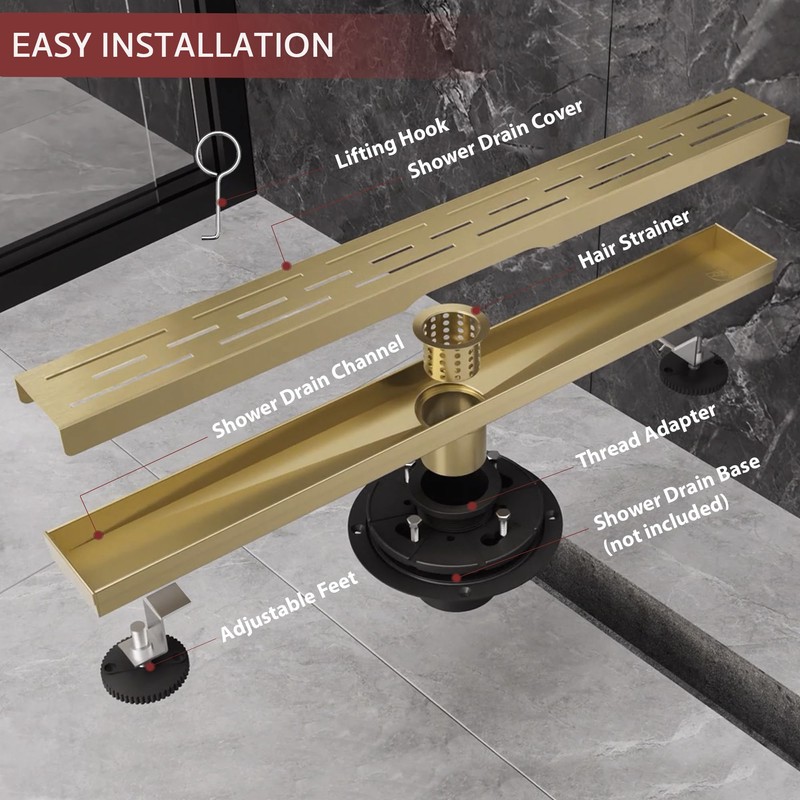 EASY INSTALLATION

Lifting Hook

Shower Drain Cover

Hair Strainer

Shower Drain Channel

Thread Adapter

Shower Drain Base (not included)

Adjustable Feet