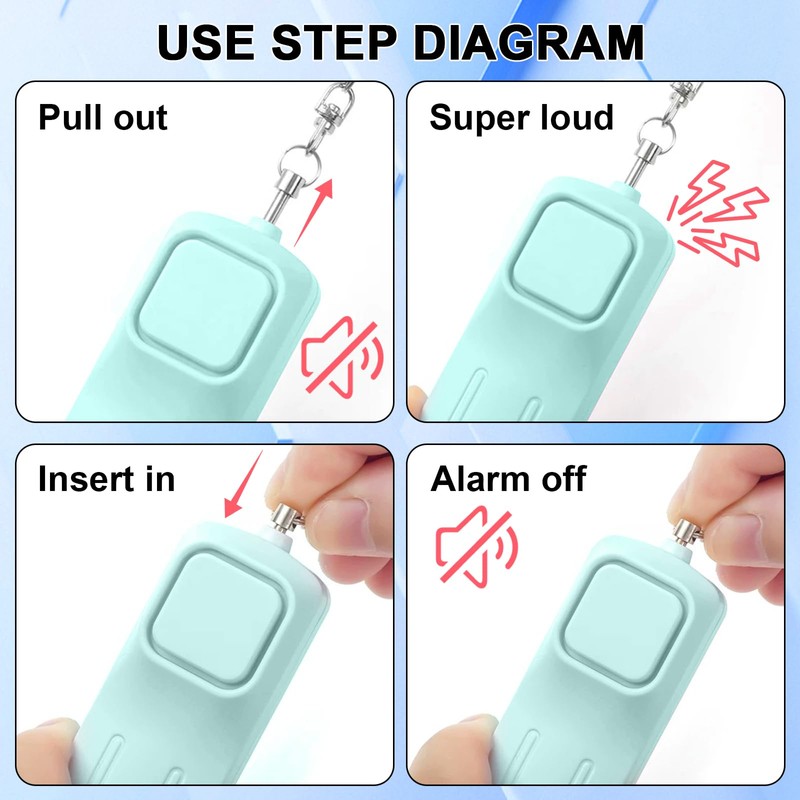 USE STEP DIAGRAM

Pull out

Super loud

Insert in

Alarm off