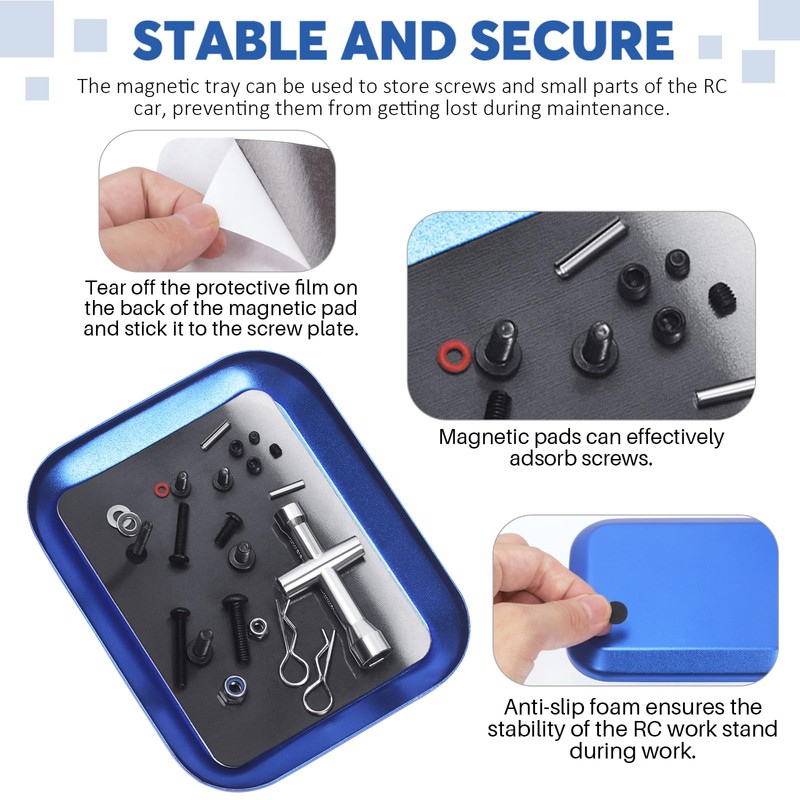 STABLE AND SECURE

The magnetic tray can be used to store screws and small parts of the RC car, preventing them from getting lost during maintenance.

Tear off the protective film on the back of the magnetic pad and stick it to the screw plate.

Magnetic pads can effectively adsorb screws.

Anti-slip foam ensures the stability of the RC work stand during work.