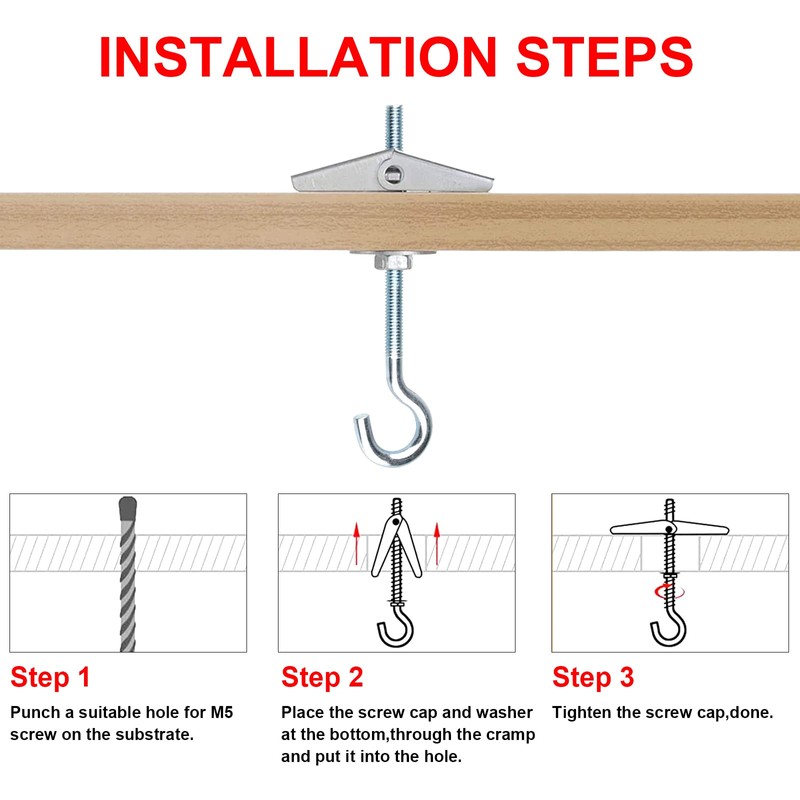 INSTALLATION STEPS

Step 1
Punch a suitable hole for M5 screw on the substrate.

Step 2
Place the screw cap and washer at the bottom,through the cramp and put it into the hole.

Step 3
Tighten the screw cap,done.