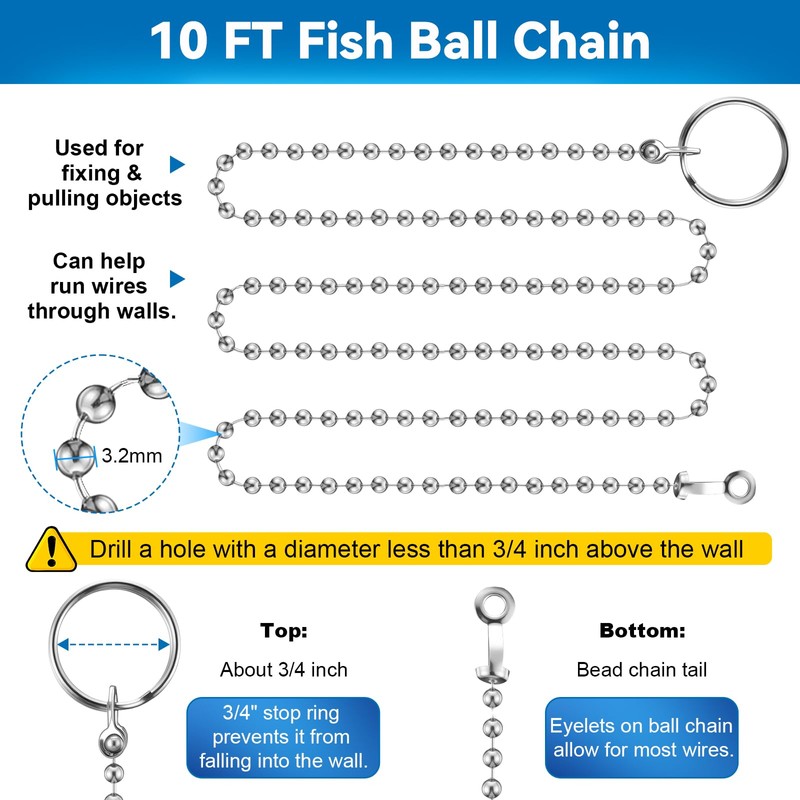 10 FT Fish Ball Chain

Used for fixing & pulling objects

Can help run wires through walls.

3.2mm

Drill a hole with a diameter less than 3/4 inch above the wall

Top:

About 3/4 inch

3/4" stop ring prevents it from falling into the wall.

Bottom:

Bead chain tail

Eyelets on ball chain allow for most wires.