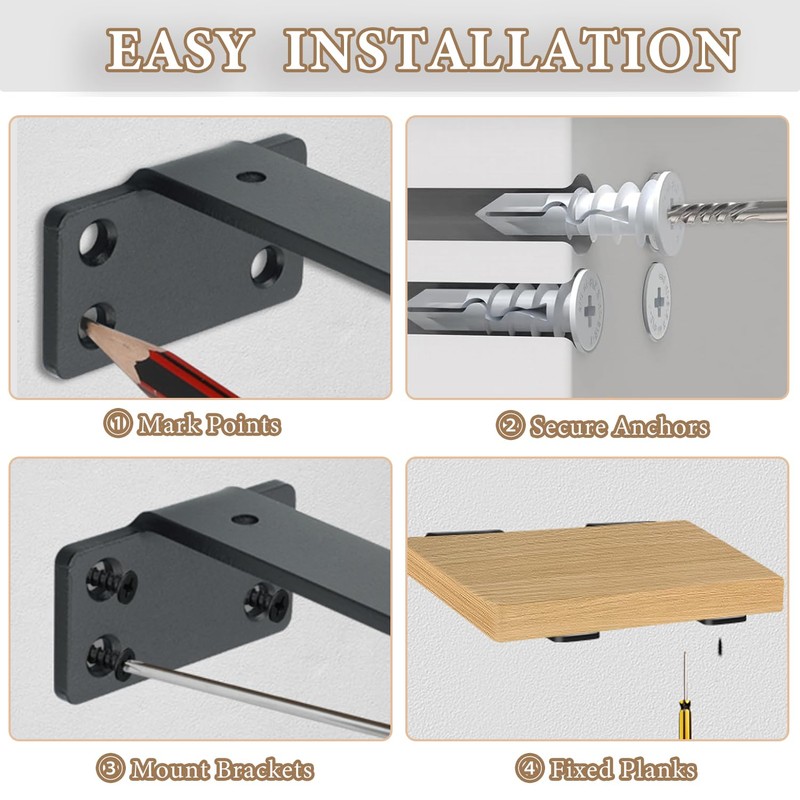 EASY INSTALLATION

① Mark Points

② Secure Anchors

③ Mount Brackets

④ Fixed Planks