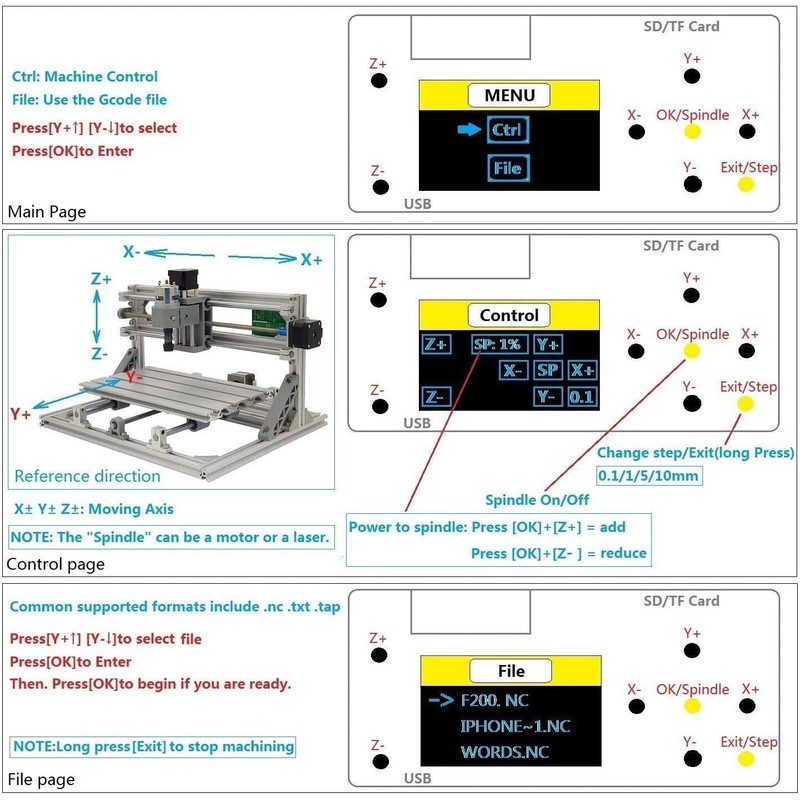 Ctrl: Machine Control
File: Use the Gcode file
Press[Y+↑] [Y-↓]to select
Press[OK]to Enter

Main Page

SD/TF Card
Z+
Y+
MENU
Ctrl
File
X-
OK/Spindle
X+
Z-
Y-
Exit/Step
USB

X-
X+
Z+
Z-
Y-
Y+
Reference direction

X± Y± Z±: Moving Axis
NOTE: The "Spindle" can be a motor or a laser.
Control page

SD/TF Card
Z+
Y+
Control
Z+
SP: 1%
Y+
X-
SP
X+
Z-
Y-
0.1
X-
OK/Spindle
X+
Z-
Y-
Exit/Step
USB

Change step/Exit(long Press)
0.1/1/5/10mm
Spindle On/Off
Power to spindle: Press [OK]+[Z+] = add
Press [OK]+[Z- ] = reduce

Common supported formats include .nc .txt .tap
Press[Y+↑] [Y-↓]to select file
Press[OK]to Enter
Then. Press[OK]to begin if you are ready.

NOTE:Long press[Exit] to stop machining
File page

SD/TF Card
Z+
Y+
File
-> F200. NC
IPHONE~1.NC
WORDS.NC
X-
OK/Spindle
X+
Z-
Y-
Exit/Step
USB