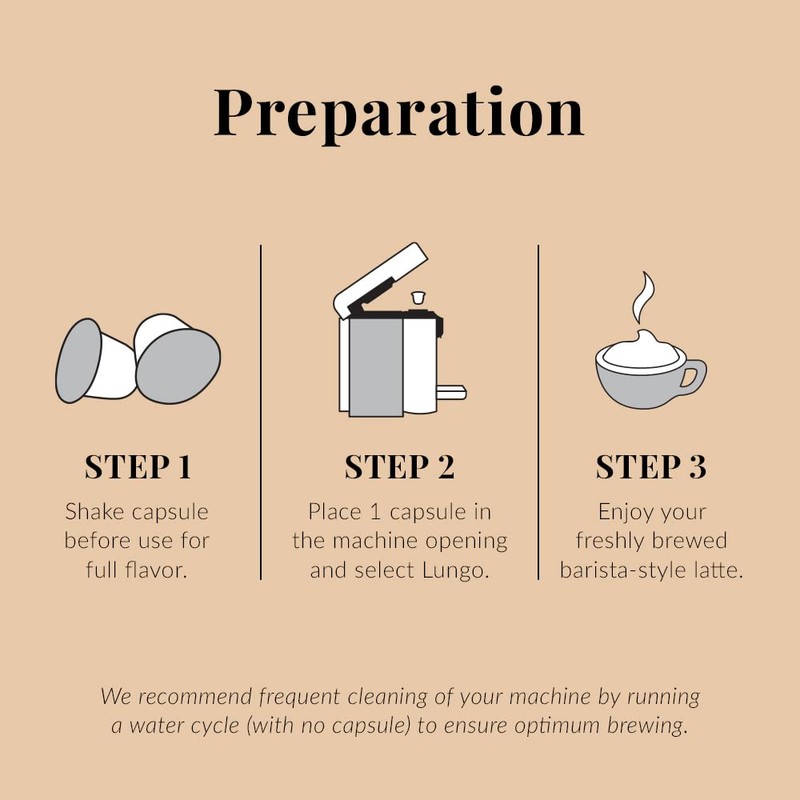 Preparation

STEP 1
Shake capsule before use for full flavor.

STEP 2
Place 1 capsule in the machine opening and select Lungo.

STEP 3
Enjoy your freshly brewed barista-style latte.

We recommend frequent cleaning of your machine by running a water cycle (with no capsule) to ensure optimum brewing.