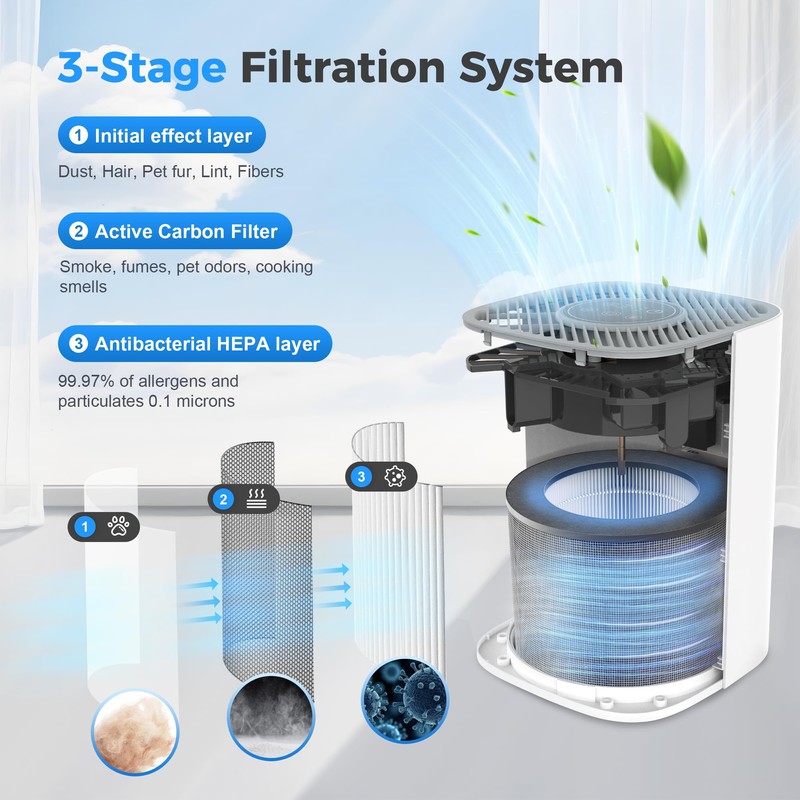 3-Stage Filtration System

1 Initial effect layer

Dust, Hair, Pet fur, Lint, Fibers

2 Active Carbon Filter

Smoke, fumes, pet odors, cooking smells

3 Antibacterial HEPA layer

99.97% of allergens and particulates 0.1 microns

1

2

3