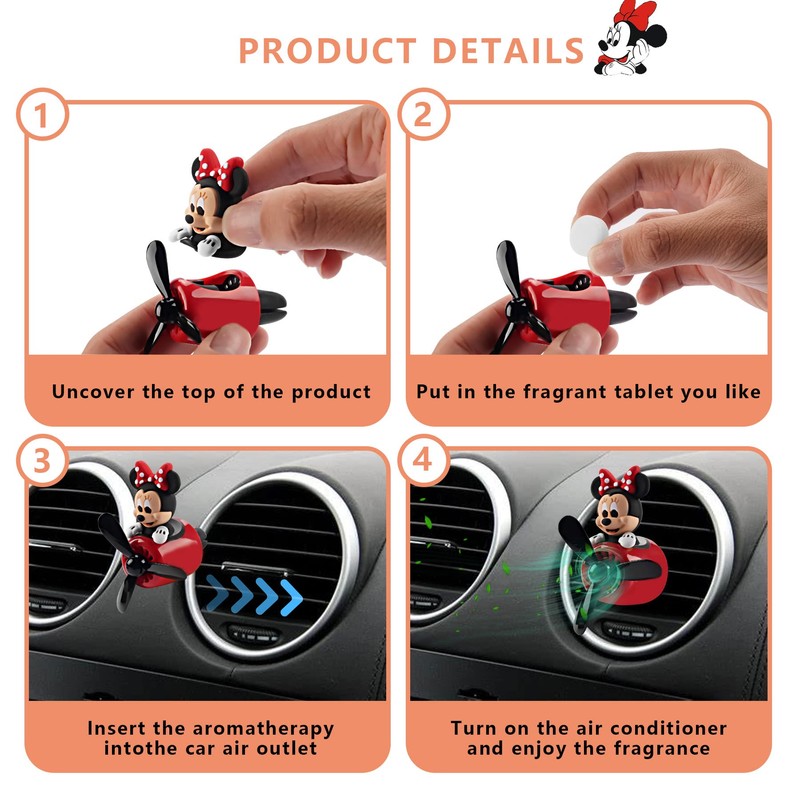 PRODUCT DETAILS

1

Uncover the top of the product

2

Put in the fragrant tablet you like

3

Insert the aromatherapy intothe car air outlet

4

Turn on the air conditioner and enjoy the fragrance