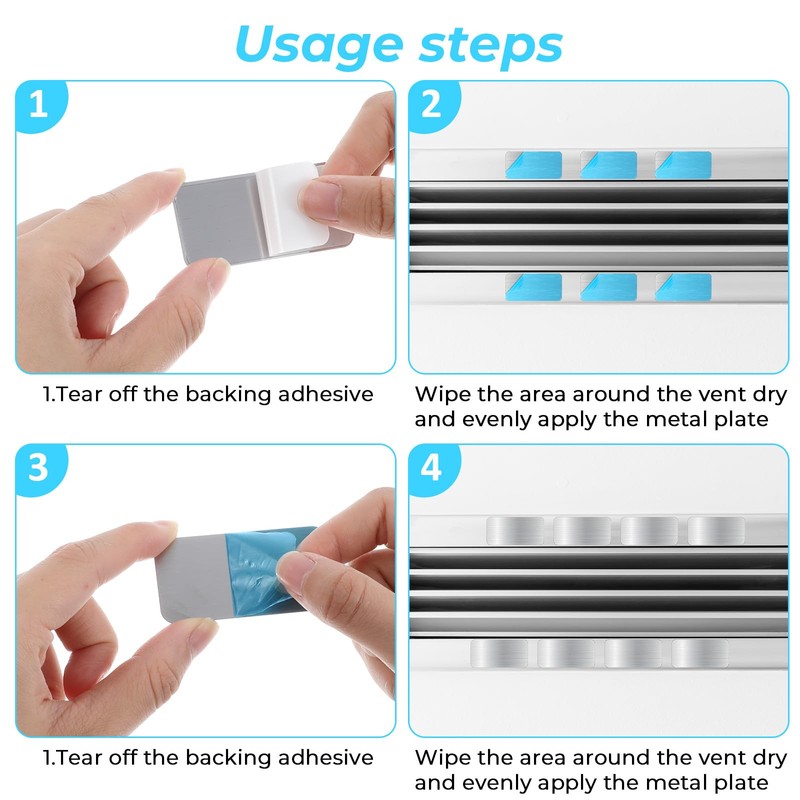 Usage steps

1

1.Tear off the backing adhesive

2

Wipe the area around the vent dry and evenly apply the metal plate

3

1.Tear off the backing adhesive

4

Wipe the area around the vent dry and evenly apply the metal plate