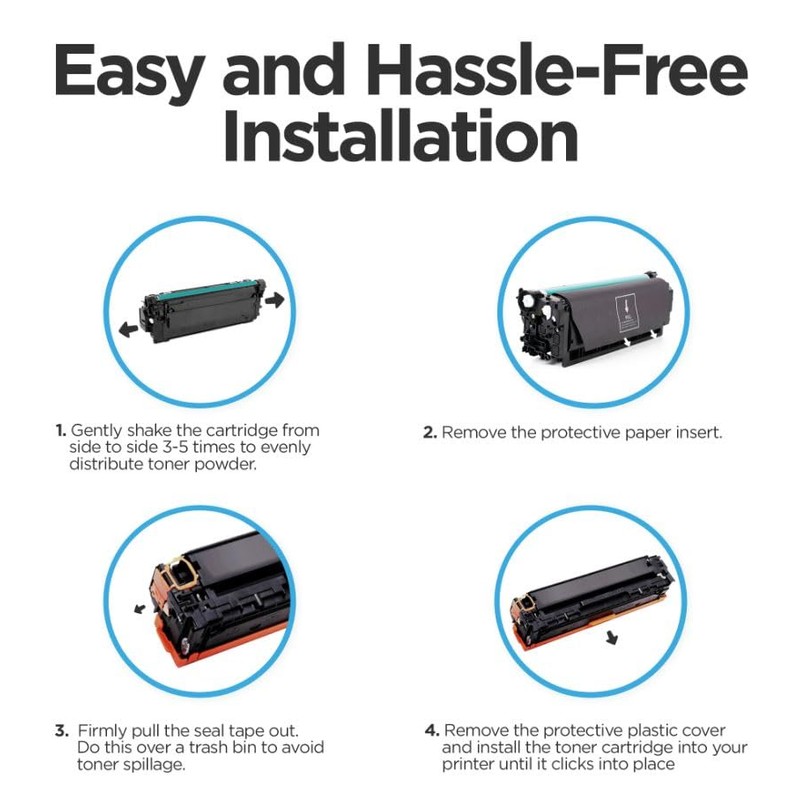 Easy and Hassle-Free Installation

1. Gently shake the cartridge from side to side 3-5 times to evenly distribute toner powder.

2. Remove the protective paper insert.

3. Firmly pull the seal tape out. Do this over a trash bin to avoid toner spillage.

4. Remove the protective plastic cover and install the toner cartridge into your printer until it clicks into place