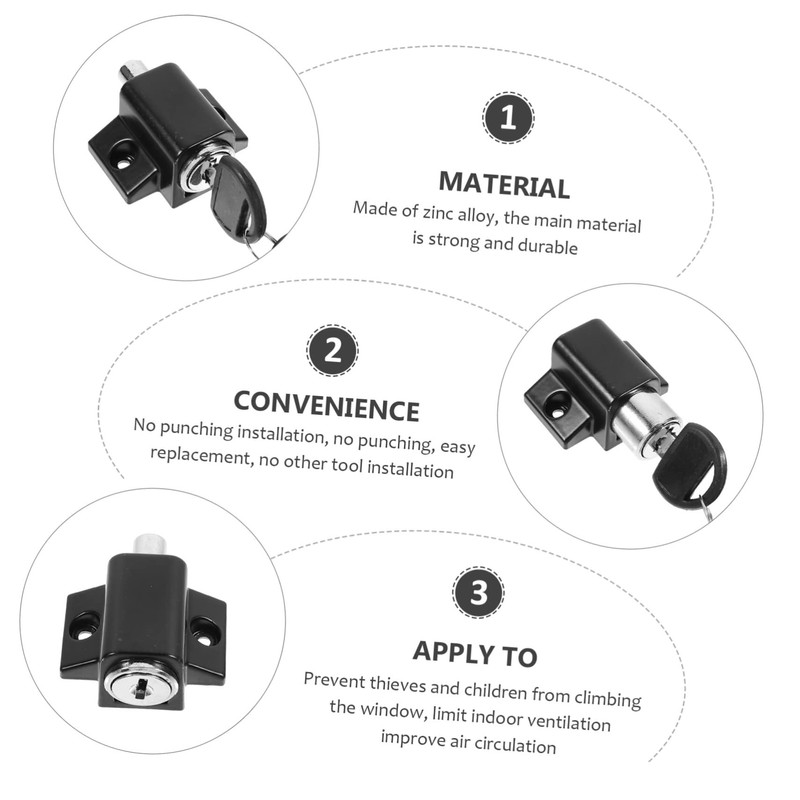 1

MATERIAL

Made of zinc alloy, the main material is strong and durable

2

CONVENIENCE

No punching installation, no punching, easy replacement, no other tool installation

3

APPLY TO

Prevent thieves and children from climbing the window, limit indoor ventilation improve air circulation