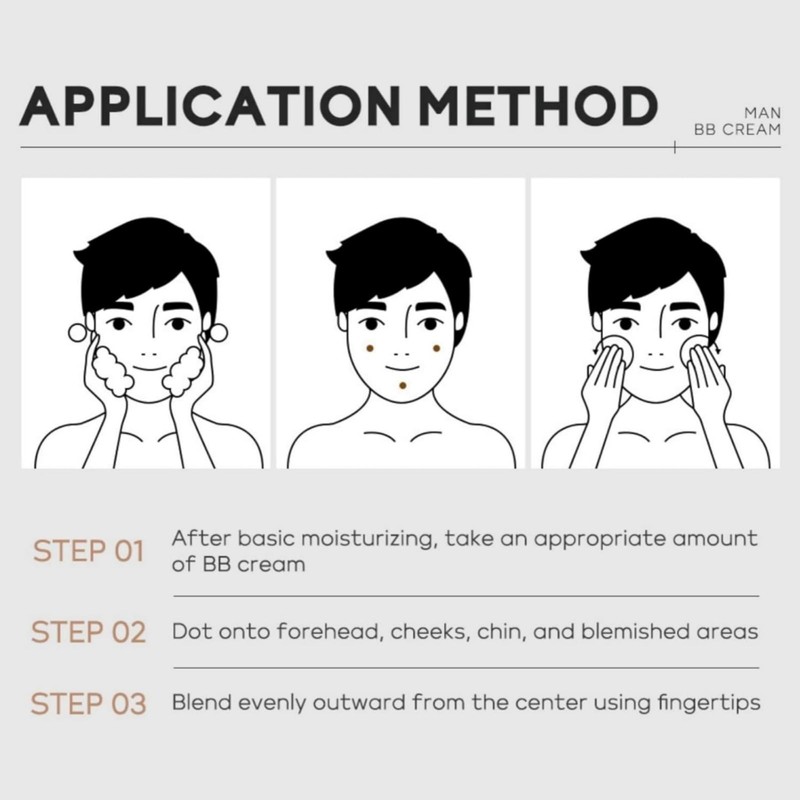 APPLICATION METHOD

MAN
BB CREAM

STEP 01 After basic moisturizing, take an appropriate amount of BB cream

STEP 02 Dot onto forehead, cheeks, chin, and blemished areas

STEP 03 Blend evenly outward from the center using fingertips