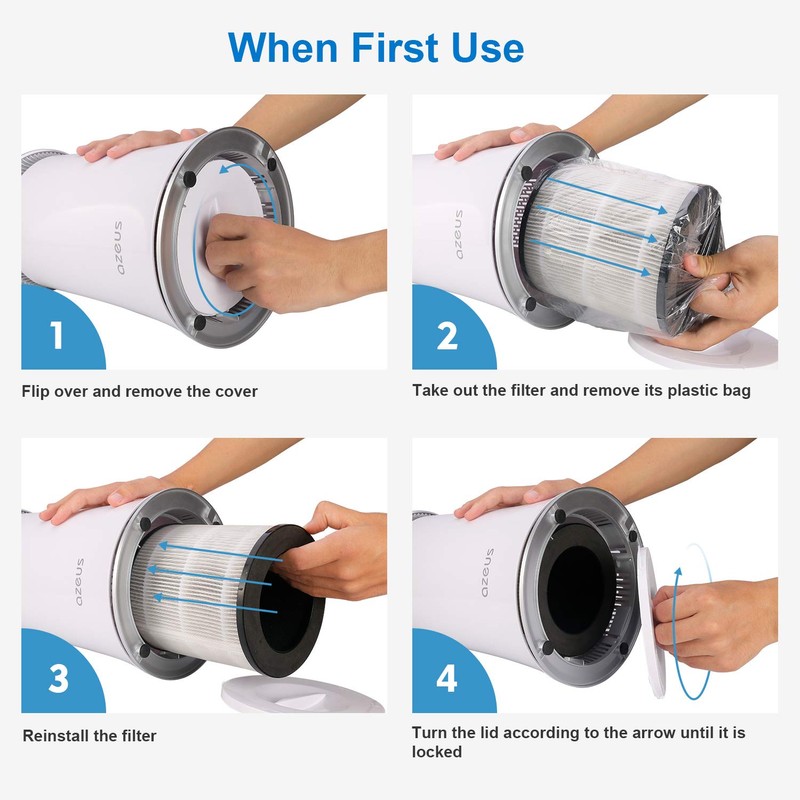 When First Use

azeus

1

Flip over and remove the cover

azeus

2

Take out the filter and remove its plastic bag

azeus

3

Reinstall the filter

azeus

4

Turn the lid according to the arrow until it is locked