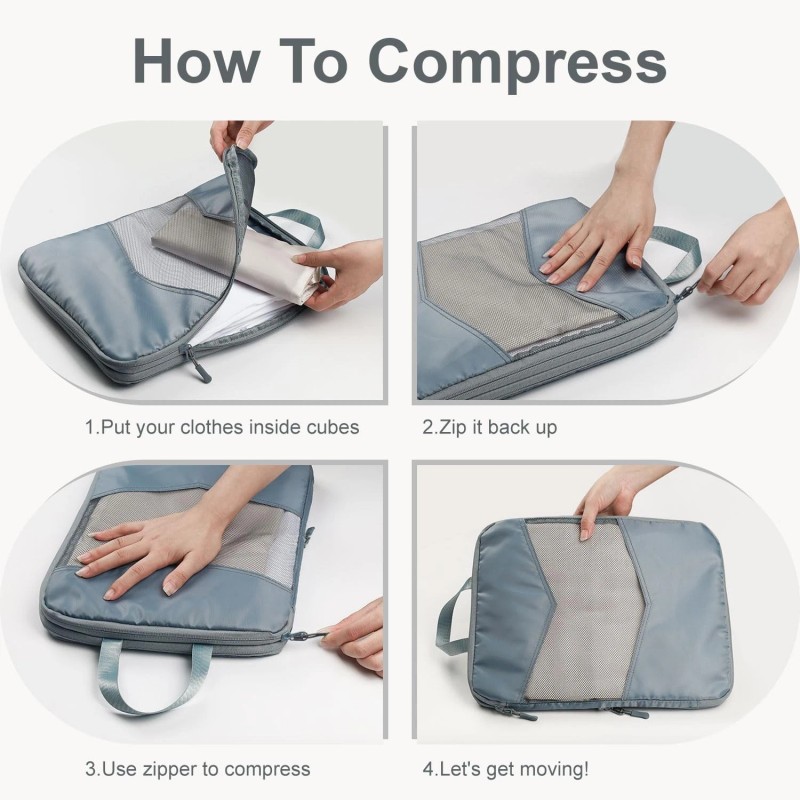 How To Compress

1.Put your clothes inside cubes

2.Zip it back up

3.Use zipper to compress

4.Let's get moving!