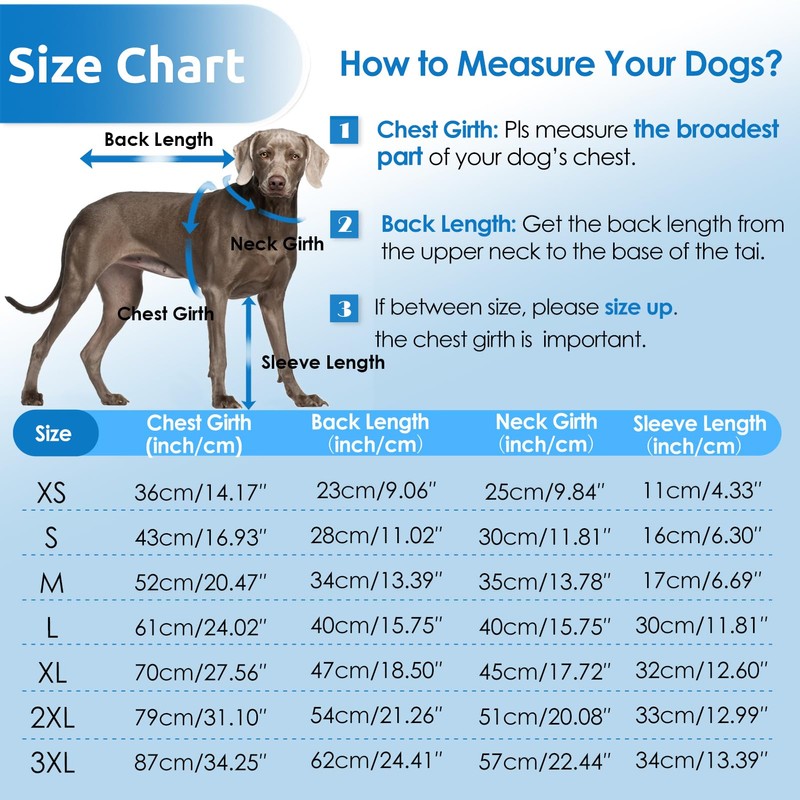 Size Chart

How to Measure Your Dogs?

Back Length

Neck Girth

Chest Girth

Sleeve Length

1 Chest Girth: Pls measure the broadest part of your dog's chest.

2 Back Length: Get the back length from the upper neck to the base of the tai.

3 If between size, please size up. the chest girth is important.

| Size | Chest Girth (inch/cm) | Back Length (inch/cm) | Neck Girth (inch/cm) | Sleeve Length (inch/cm) |
|---|---|---|---|---|
| XS | 36cm/14.17" | 23cm/9.06" | 25cm/9.84" | 11cm/4.33" |
| S | 43cm/16.93" | 28cm/11.02" | 30cm/11.81" | 16cm/6.30" |
| M | 52cm/20.47" | 34cm/13.39" | 35cm/13.78" | 17cm/6.69" |
| L | 61cm/24.02" | 40cm/15.75" | 40cm/15.75" | 30cm/11.81" |
| XL | 70cm/27.56" | 47cm/18.50" | 45cm/17.72" | 32cm/12.60" |
| 2XL | 79cm/31.10" | 54cm/21.26" | 51cm/20.08" | 33cm/12.99" |
| 3XL | 87cm/34.25" | 62cm/24.41" | 57cm/22.44" | 34cm/13.39" |