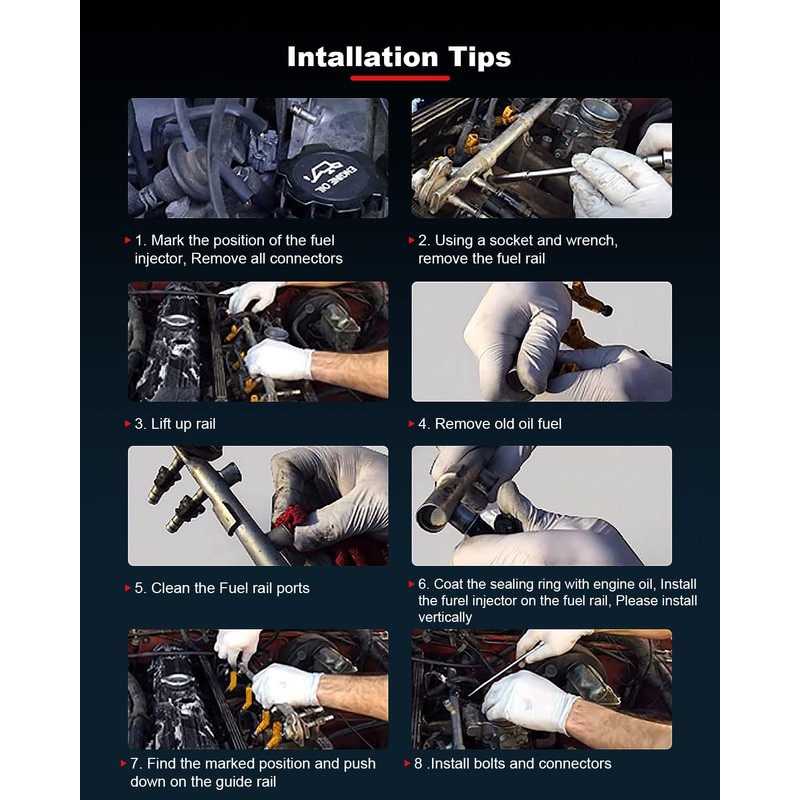 Intallation Tips

ENGINE OIL

1. Mark the position of the fuel injector, Remove all connectors

2. Using a socket and wrench, remove the fuel rail

3. Lift up rail

4. Remove old oil fuel

5. Clean the Fuel rail ports

6. Coat the sealing ring with engine oil, Install the furel injector on the fuel rail, Please install vertically

7. Find the marked position and push down on the guide rail

8 .Install bolts and connectors