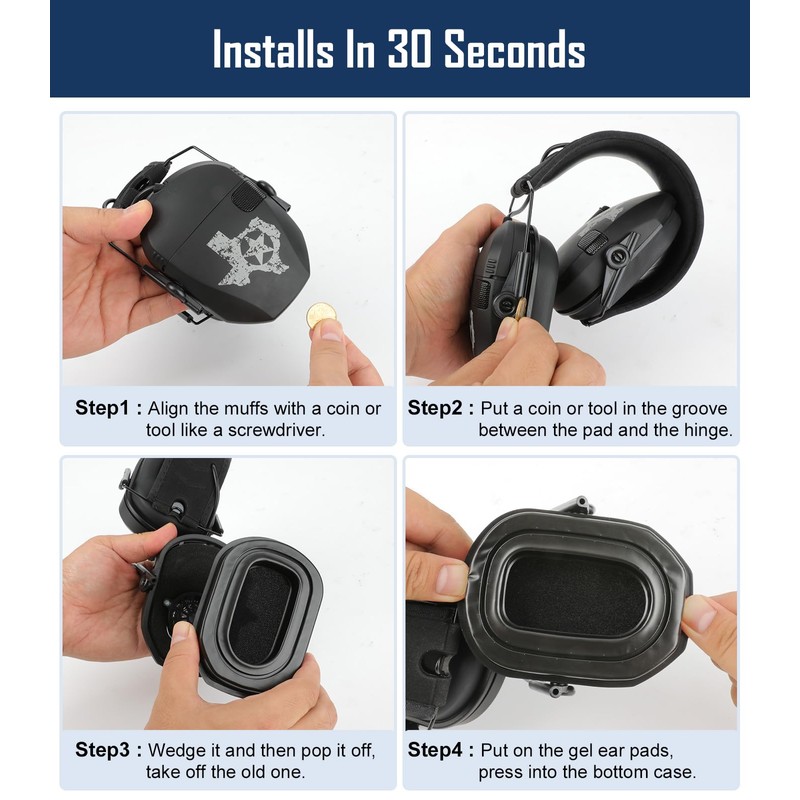 Installs In 30 Seconds

Step1 : Align the muffs with a coin or tool like a screwdriver.

Step2 : Put a coin or tool in the groove between the pad and the hinge.

Step3 : Wedge it and then pop it off, take off the old one.

Step4 : Put on the gel ear pads, press into the bottom case.