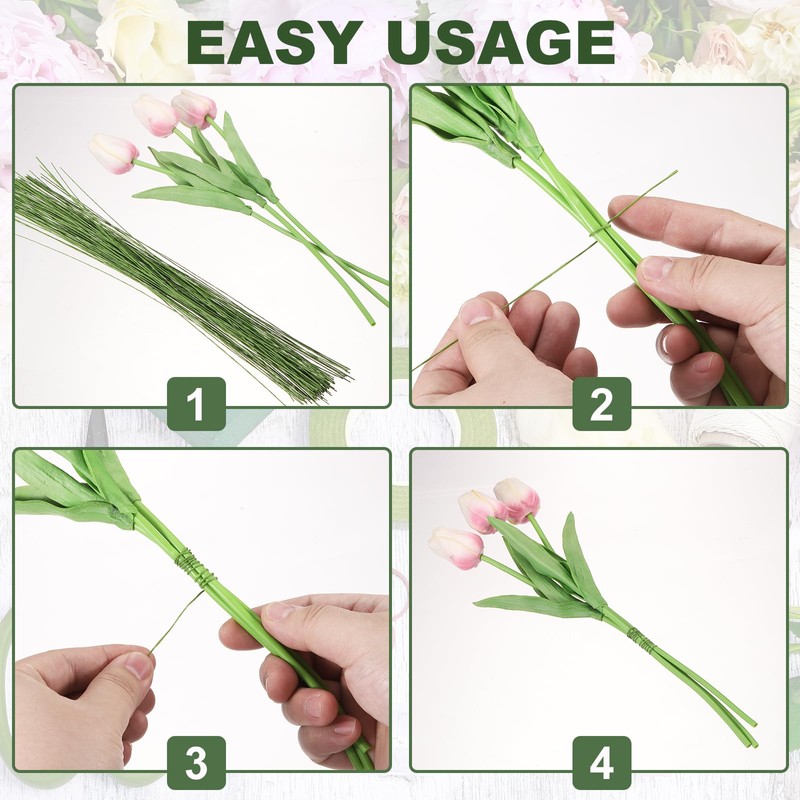 EASY USAGE

1

2

3

4