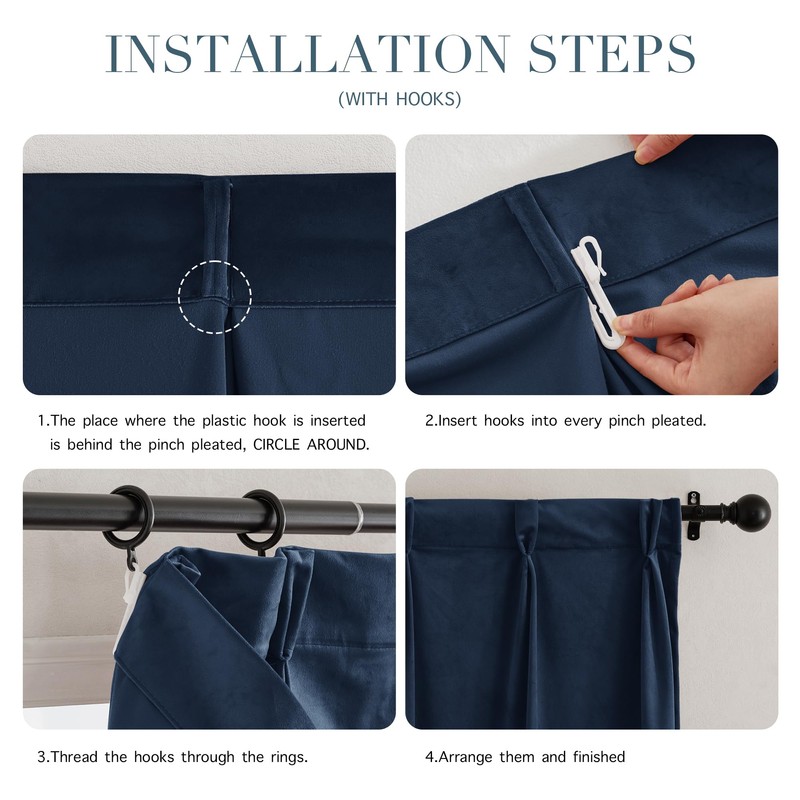 INSTALLATION STEPS

(WITH HOOKS)

1.The place where the plastic hook is inserted is behind the pinch pleated, CIRCLE AROUND.

2.Insert hooks into every pinch pleated.

3.Thread the hooks through the rings.

4.Arrange them and finished