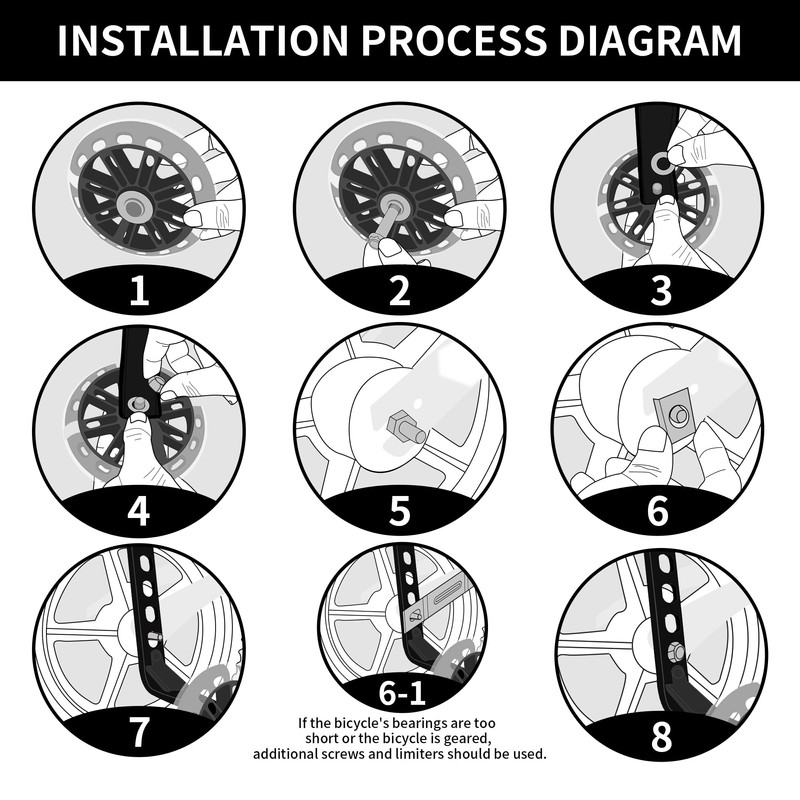 INSTALLATION PROCESS DIAGRAM

1

2

3

4

5

6

7

6-1

If the bicycle's bearings are too short or the bicycle is geared, additional screws and limiters should be used.

8