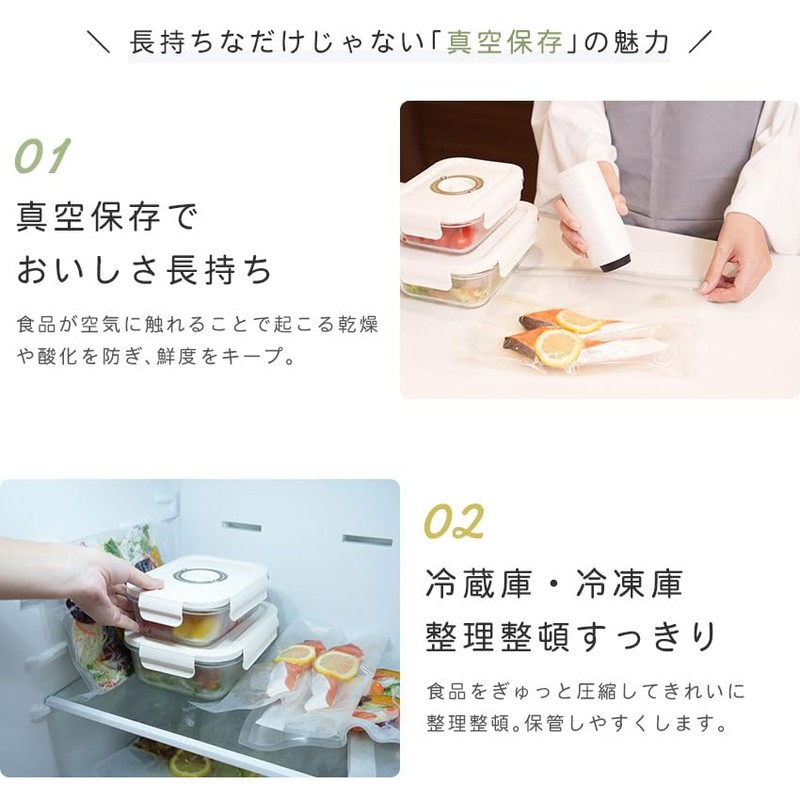 ＼ 長持ちなだけじゃない「真空保存」の魅力 ／

01

真空保存で
おいしさ長持ち

食品が空気に触れることで起こる乾燥や酸化を防ぎ、鮮度をキープ。

02

冷蔵庫・冷凍庫
整理整頓すっきり

食品をぎゅっと圧縮してきれいに整理整頓。保管しやすくします。