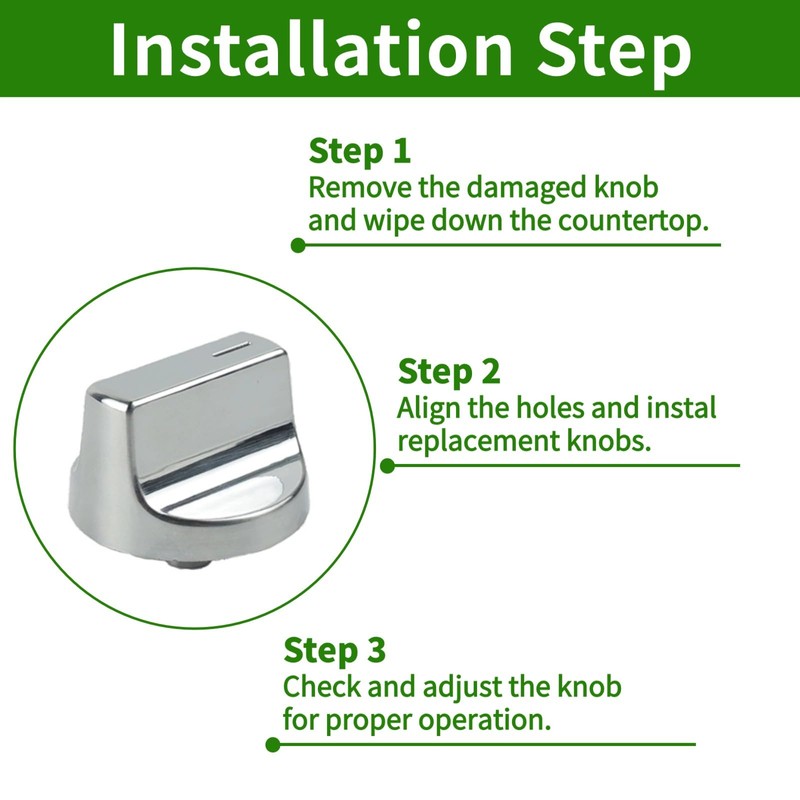 Installation Step

Step 1
Remove the damaged knob and wipe down the countertop.

Step 2
Align the holes and instal replacement knobs.

Step 3
Check and adjust the knob for proper operation.