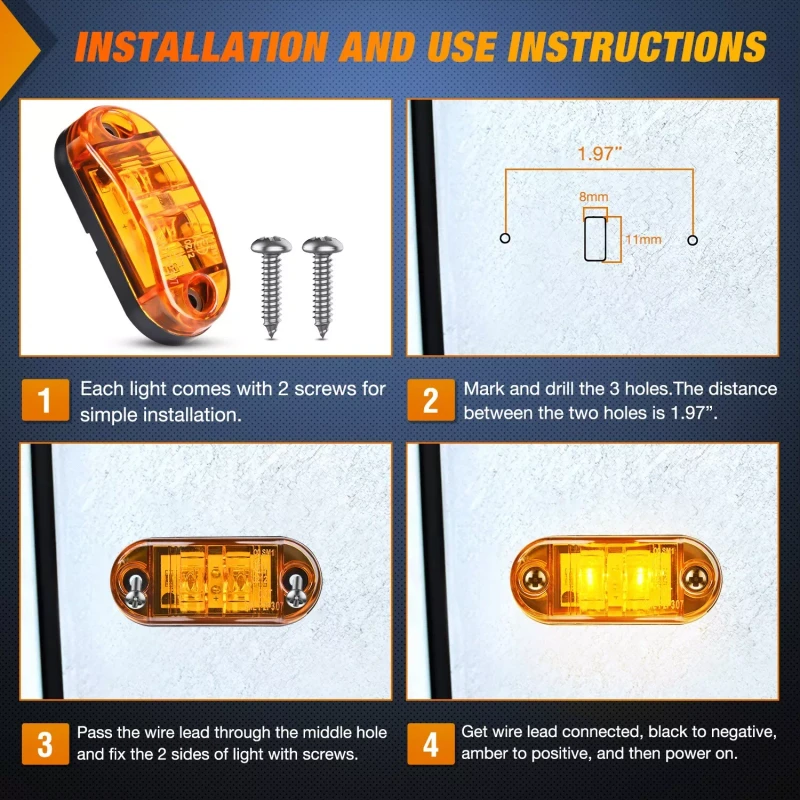 INSTALLATION AND USE INSTRUCTIONS

1.97"

8mm

11mm

1 Each light comes with 2 screws for simple installation.

2 Mark and drill the 3 holes.The distance between the two holes is 1.97".

3 Pass the wire lead through the middle hole and fix the 2 sides of light with screws.

4 Get wire lead connected, black to negative, amber to positive, and then power on.