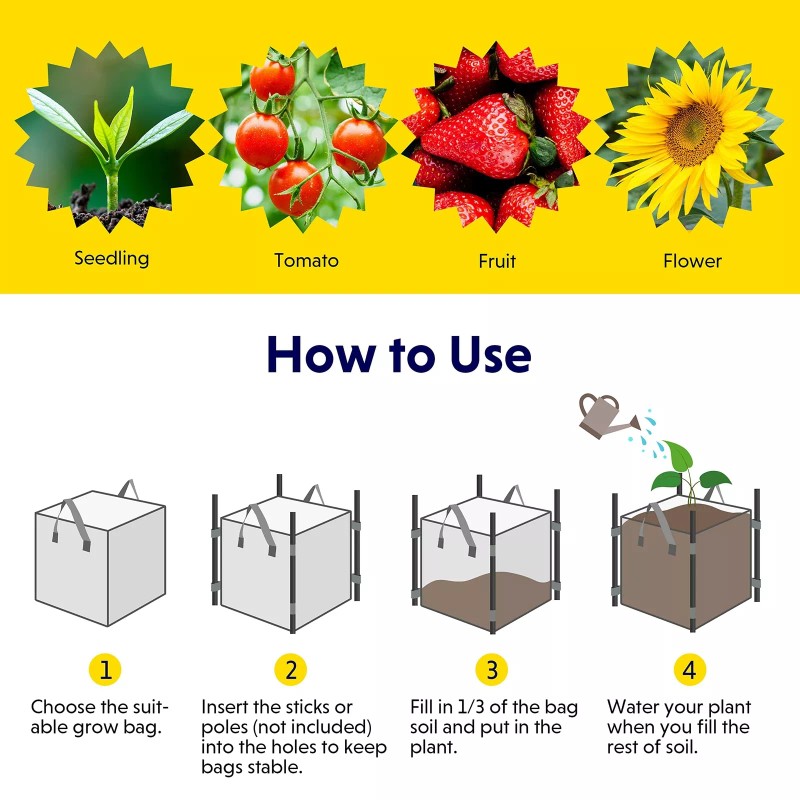 Seedling

Tomato

Fruit

Flower

How to Use

1

Choose the suitable grow bag.

2

Insert the sticks or poles (not included) into the holes to keep bags stable.

3

Fill in 1/3 of the bag soil and put in the plant.

4

Water your plant when you fill the rest of soil.