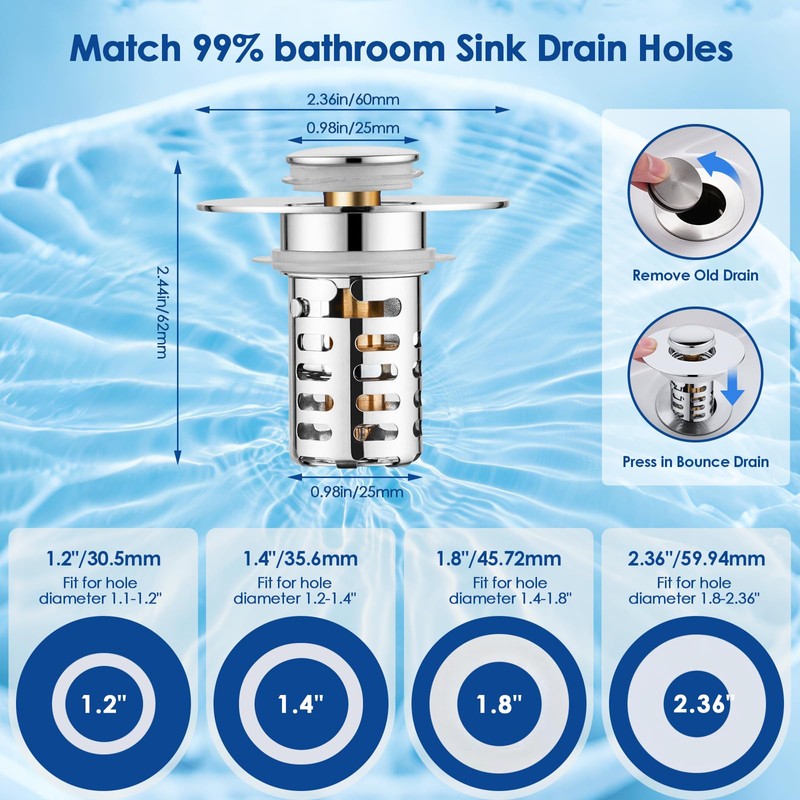 Match 99% bathroom Sink Drain Holes

2.36in/60mm

0.98in/25mm

2.44in/62mm

0.98in/25mm

Remove Old Drain

Press in Bounce Drain

1.2"/30.5mm
Fit for hole diameter 1.1-1.2"
1.2"

1.4"/35.6mm
Fit for hole diameter 1.2-1.4"
1.4"

1.8"/45.72mm
Fit for hole diameter 1.4-1.8"
1.8"

2.36"/59.94mm
Fit for hole diameter 1.8-2.36"
2.36"