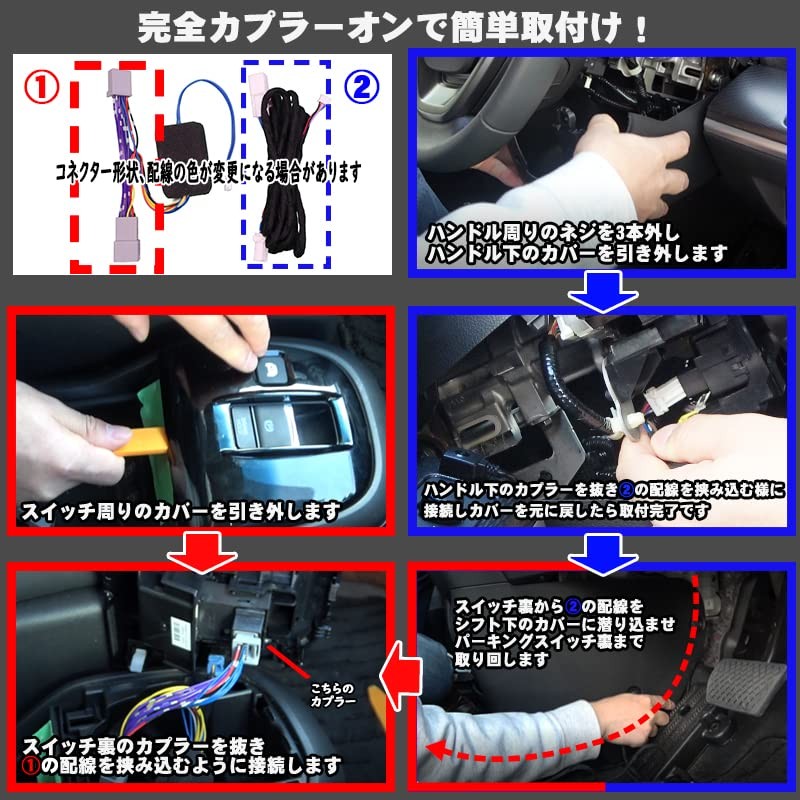 完全カプラーオンで簡単取付け！

①

②

コネクター形状、配線の色が変更になる場合があります

ハンドル周りのネジを3本外し
ハンドル下のカバーを引き外します

スイッチ周りのカバーを引き外します

ハンドル下のカプラーを抜き②の配線を挟み込む様に
接続しカバーを元に戻したら取付完了です

スイッチ裏から②の配線を
シフト下のカバーに潜り込ませ
パーキングスイッチ裏まで
取り回します

こちらの
カプラー

スイッチ裏のカプラーを抜き
①の配線を挟み込むように接続します