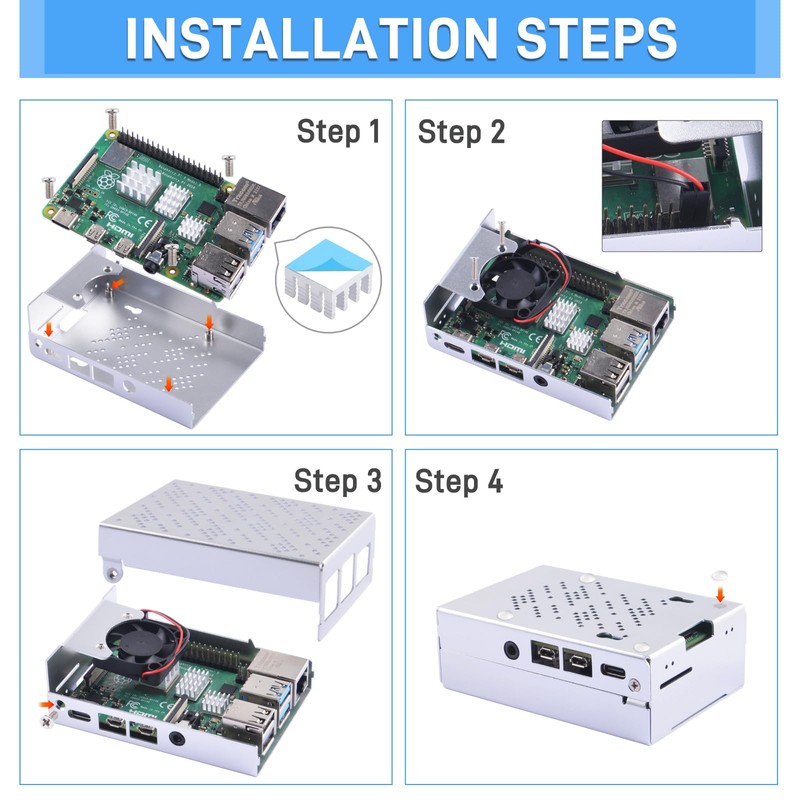 INSTALLATION STEPS

Step 1

Step 2

Step 3

Step 4