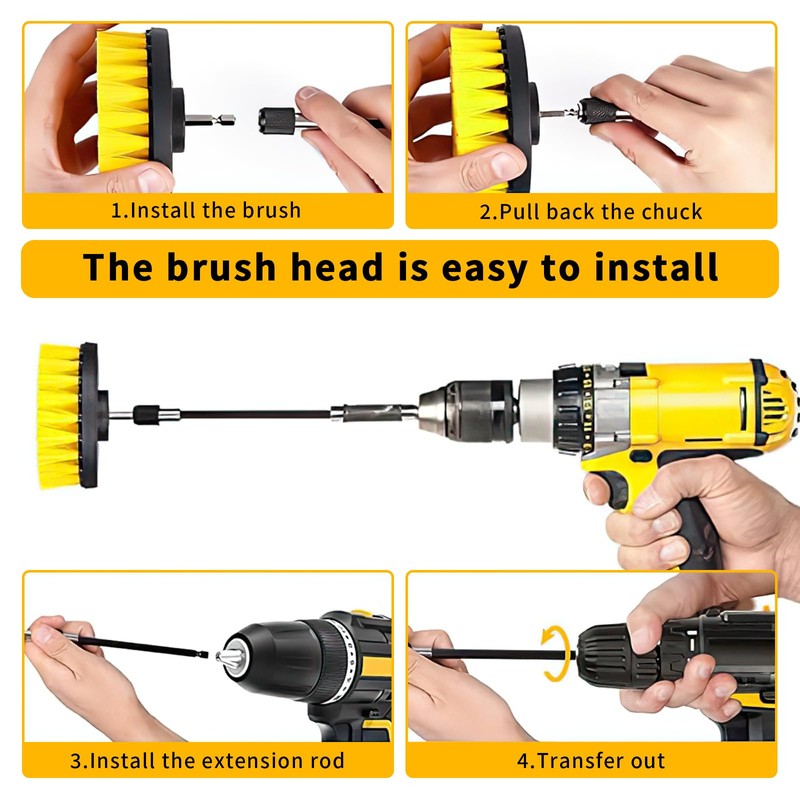 1.Install the brush

2.Pull back the chuck

The brush head is easy to install

3.Install the extension rod

4.Transfer out