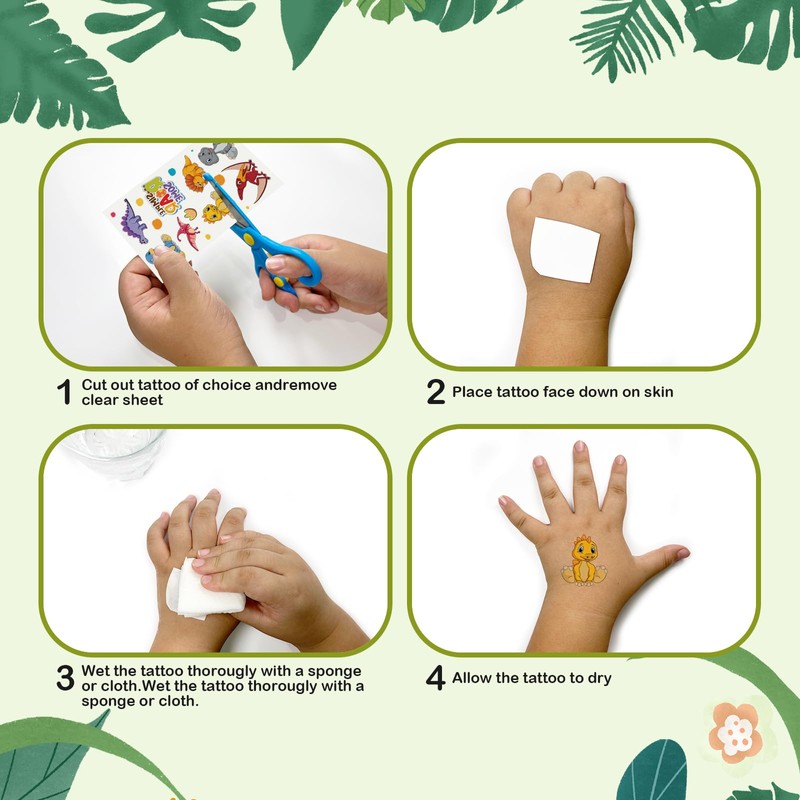 1 Cut out tattoo of choice andremove clear sheet

2 Place tattoo face down on skin

3 Wet the tattoo thorougly with a sponge or cloth.Wet the tattoo thorougly with a sponge or cloth.

4 Allow the tattoo to dry